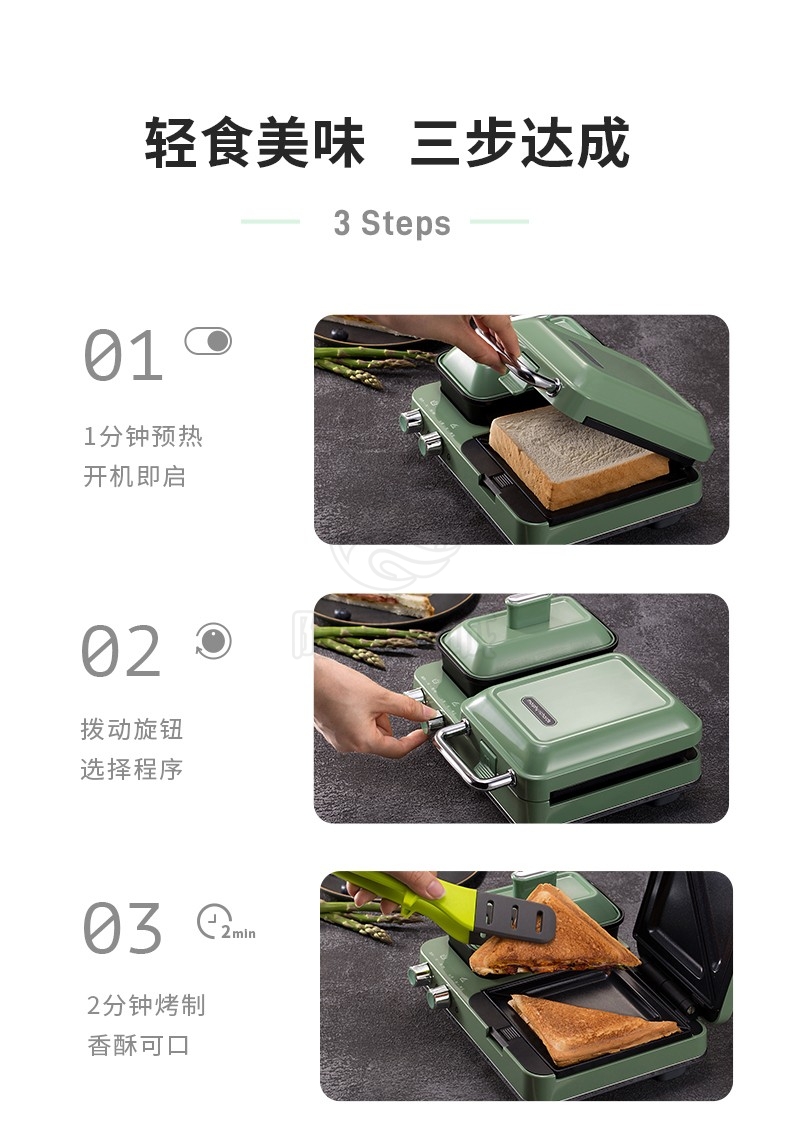 轻食美味　三步达成

3 Steps

01

1分钟预热
开机即启

02

拨动旋钮
选择程序

03

2min

2分钟烤制
香酥可口