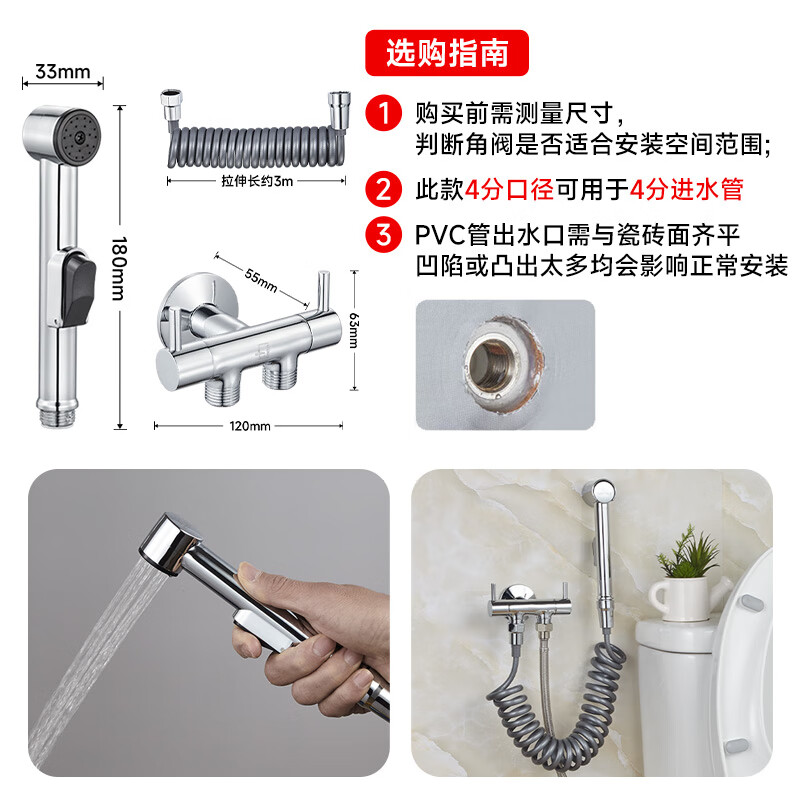 33mm

180mm

拉伸长约3m

55mm

63mm

120mm

选购指南

1 购买前需测量尺寸，判断角阀是否适合安装空间范围；

2 此款4分口径可用于4分进水管

3 PVC管出水口需与瓷砖面齐平 凹陷或凸出太多均会影响正常安装