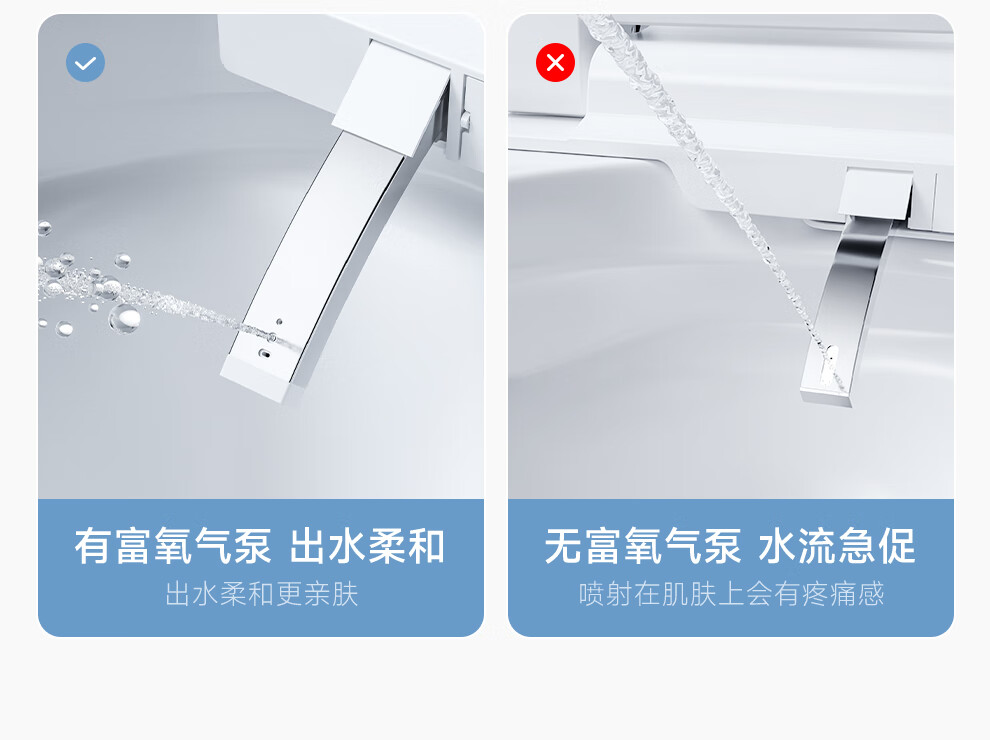 有富氧气泵 出水柔和
出水柔和更亲肤

无富氧气泵 水流急促
喷射在肌肤上会有疼痛感