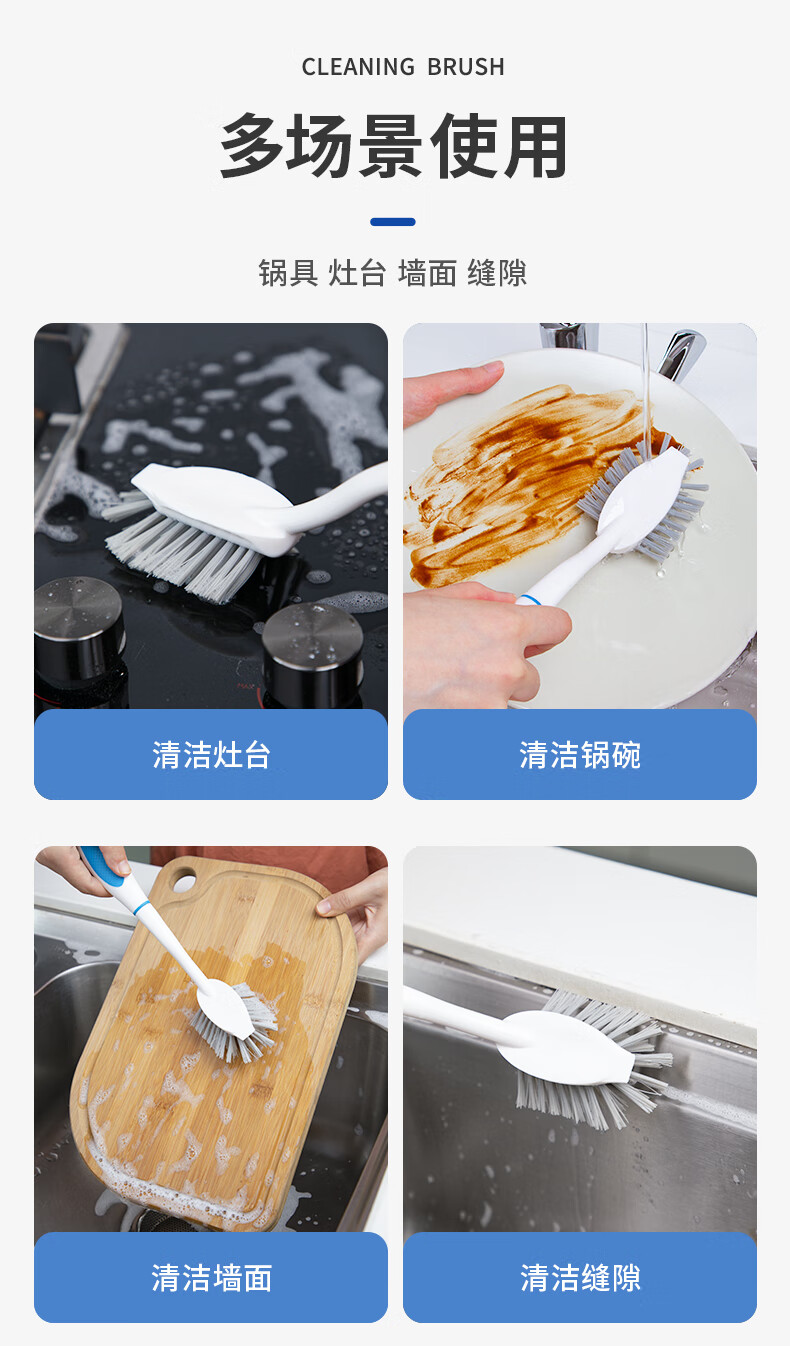 CLEANING BRUSH

多场景使用

锅具 灶台 墙面 缝隙

清洁灶台

清洁锅碗

清洁墙面

清洁缝隙