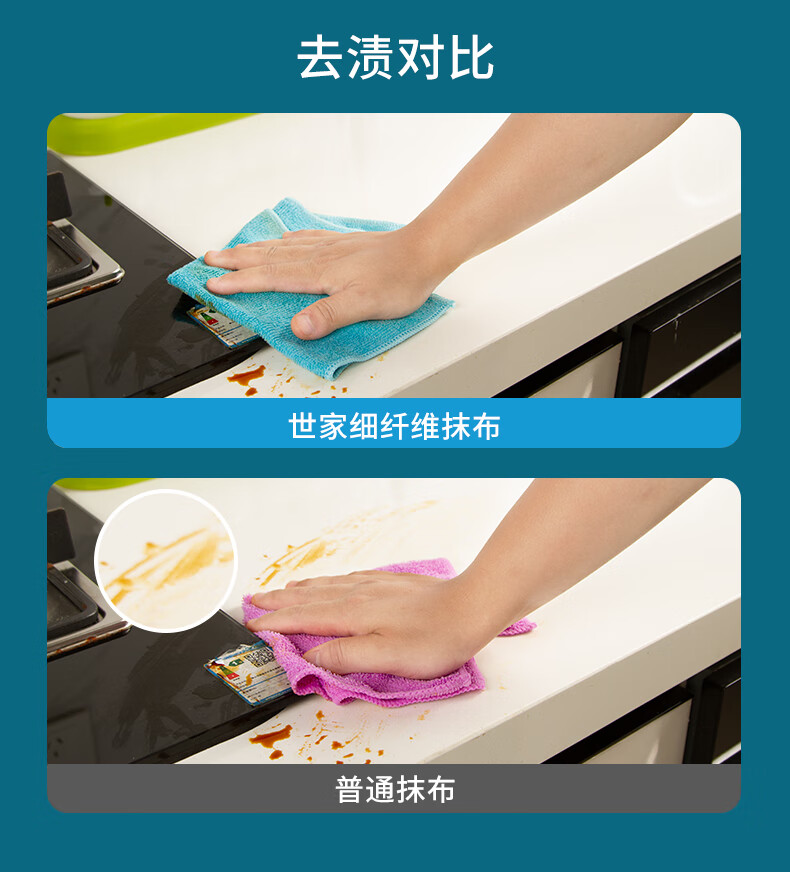 去渍对比

世家细纤维抹布

普通抹布