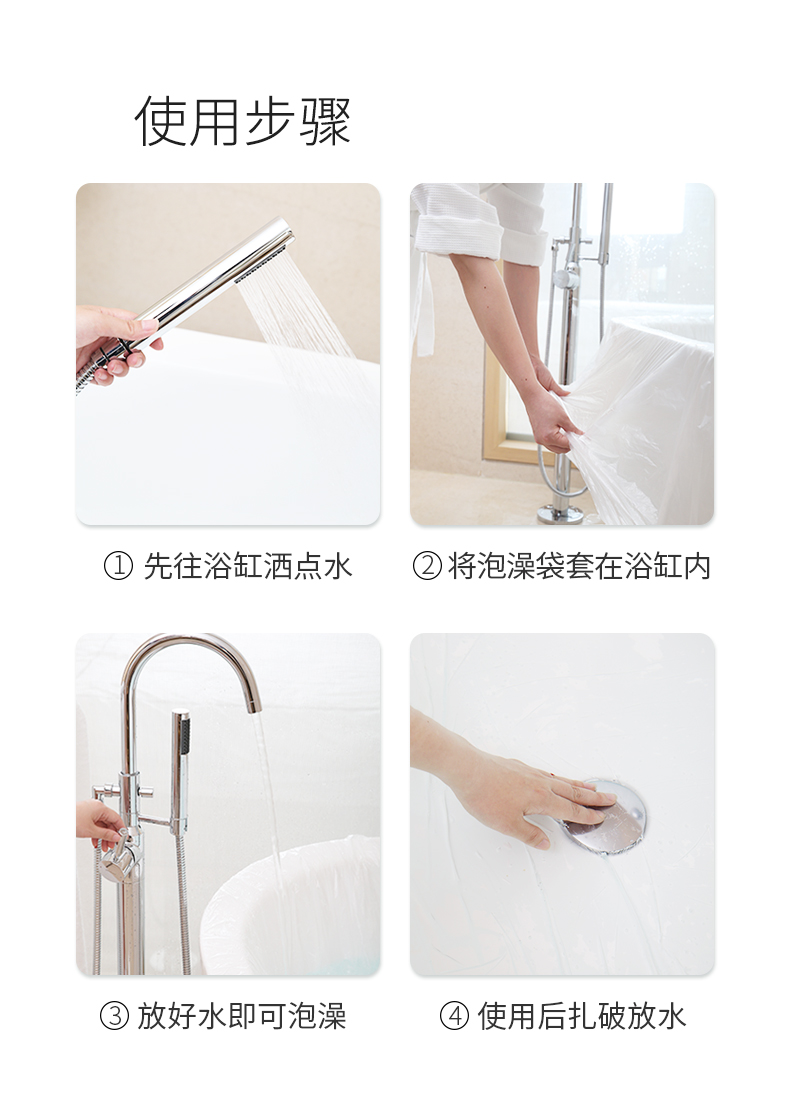 使用步骤

① 先往浴缸洒点水

② 将泡澡袋套在浴缸内

③ 放好水即可泡澡

④ 使用后扎破放水