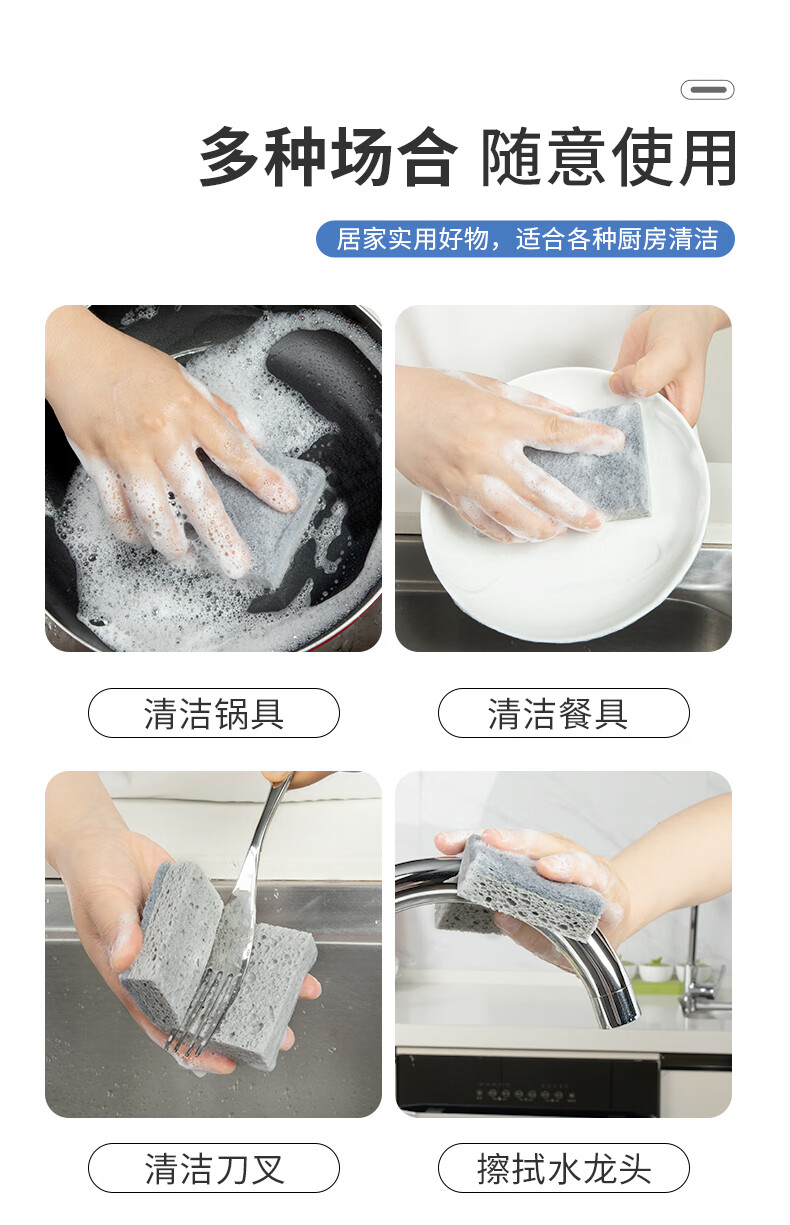 多种场合 随意使用

居家实用好物，适合各种厨房清洁

清洁锅具

清洁餐具

清洁刀叉

擦拭水龙头