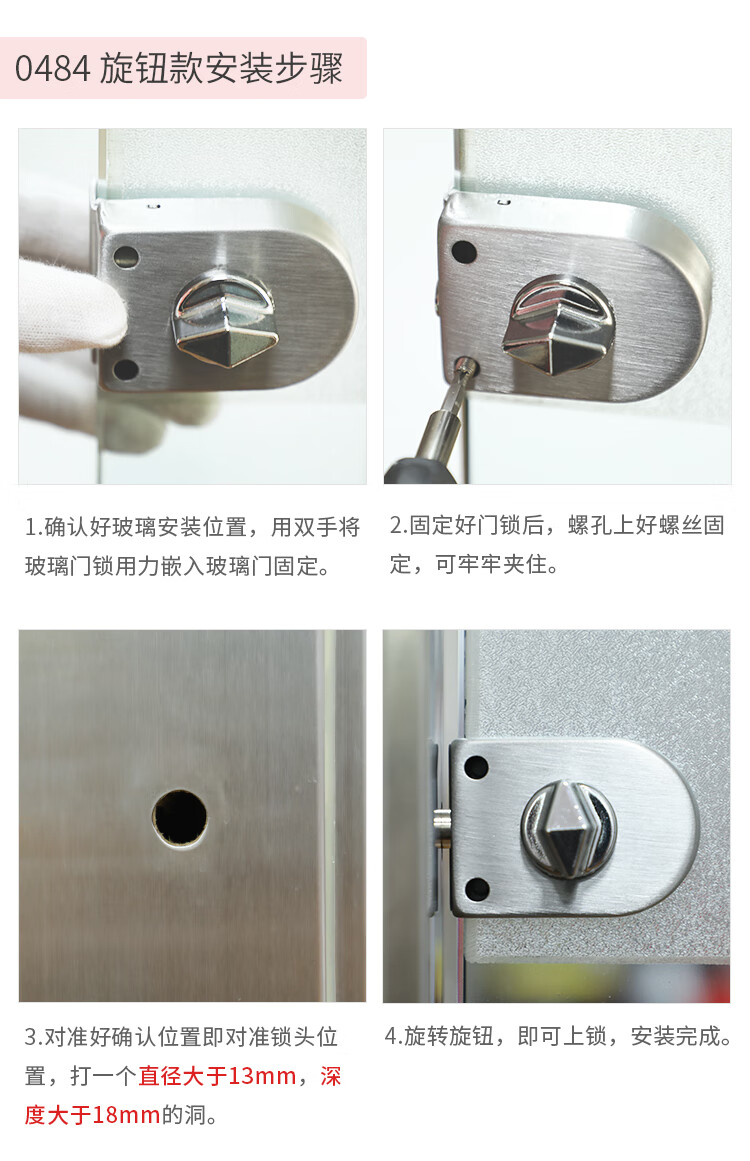 0484 旋钮款安装步骤

1.确认好玻璃安装位置，用双手将玻璃门锁用力嵌入玻璃门固定。

2.固定好门锁后，螺孔上好螺丝固定，可牢牢夹住。

3.对准好确认位置即对准锁头位置，打一个直径大于13mm，深度大于18mm的洞。

4.旋转旋钮，即可上锁，安装完成。