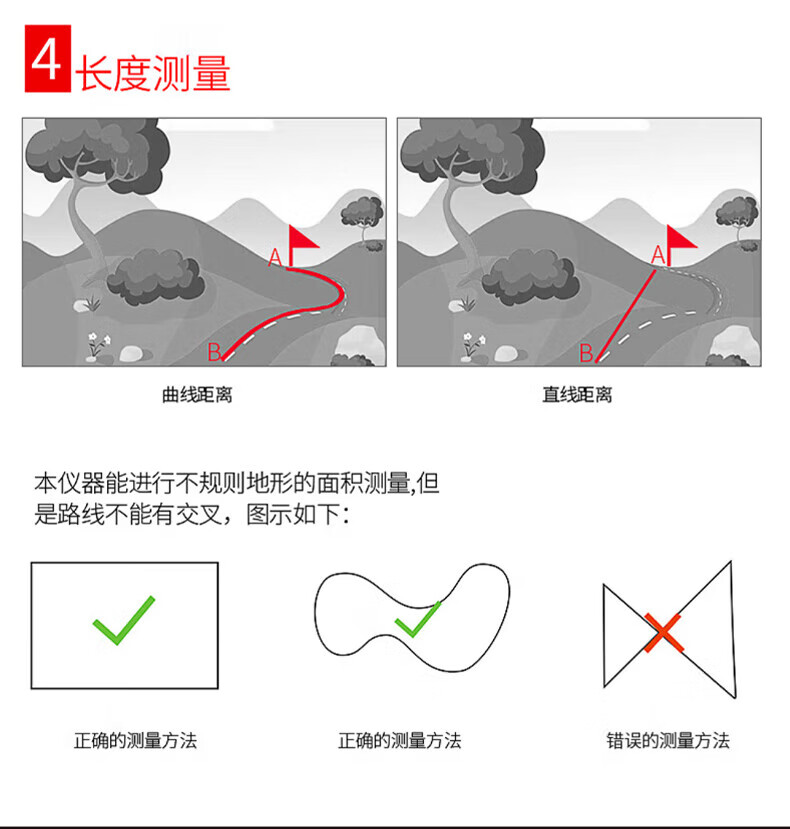 4 长度测量

A
B

曲线距离

A
B

直线距离

本仪器能进行不规则地形的面积测量,但是路线不能有交叉，图示如下:

正确的测量方法

正确的测量方法

错误的测量方法