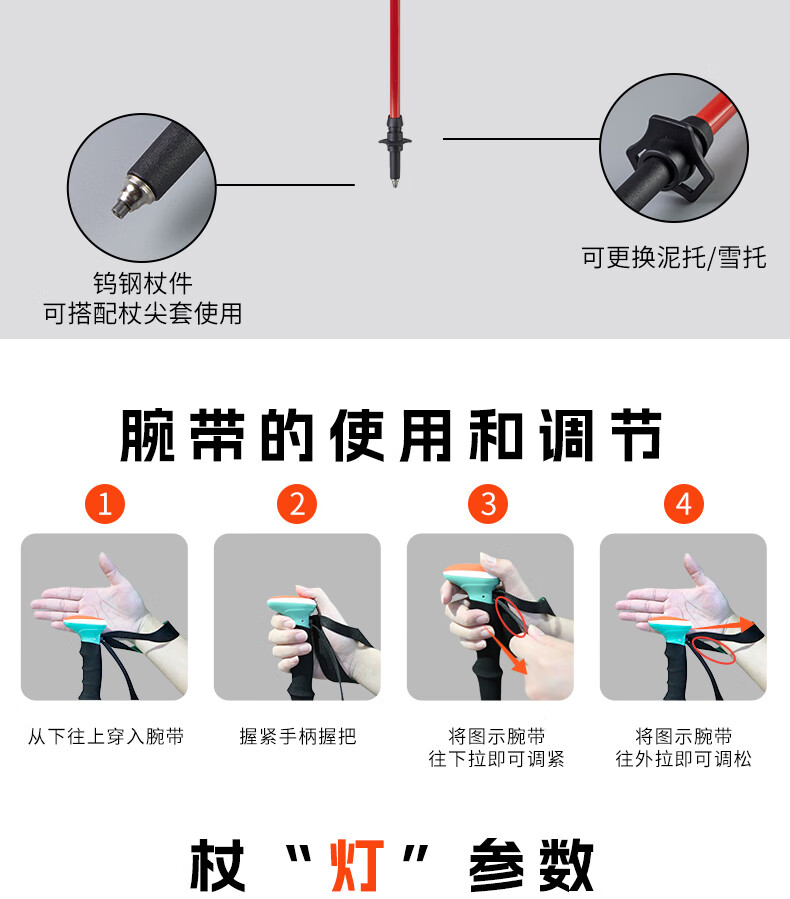 钨钢杖件
可搭配杖尖套使用

可更换泥托/雪托

腕带的使用和调节

1

从下往上穿入腕带

2

握紧手柄握把

3

将图示腕带
往下拉即可调紧

4

将图示腕带
往外拉即可调松

杖“灯”参数