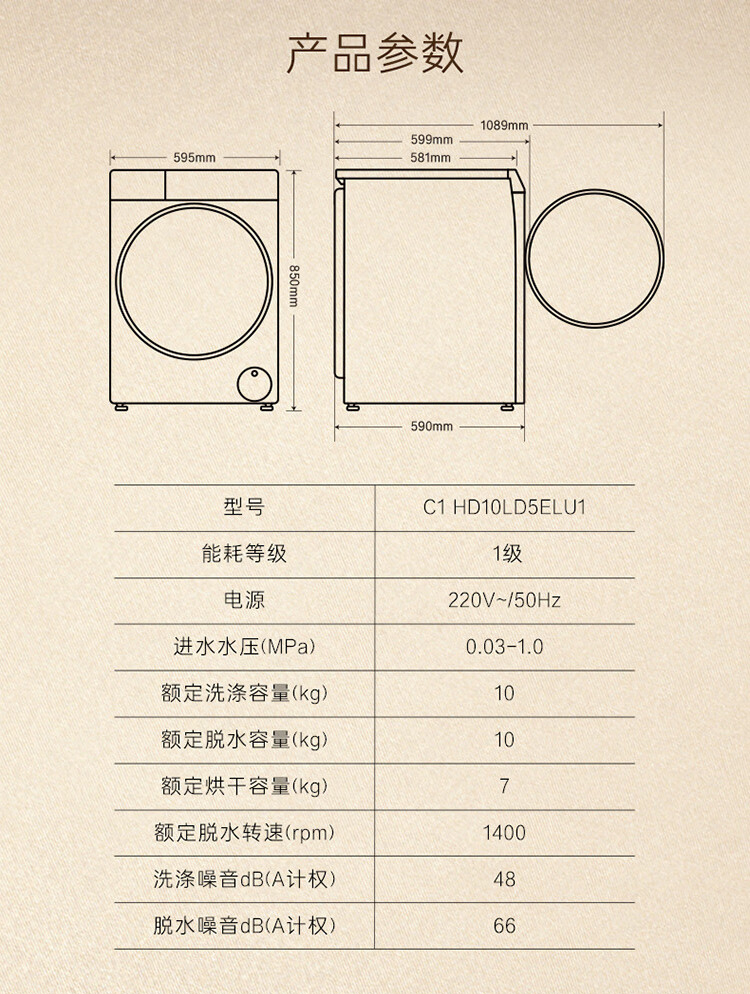 产品参数

595mm

850mm

1089mm

599mm

581mm

590mm

| 型号 | C1 HD10LD5ELU1 |
|---|---|
| 能耗等级 | 1级 |
| 电源 | 220V~/50Hz |
| 进水水压(MPa) | 0.03-1.0 |
| 额定洗涤容量(kg) | 10 |
| 额定脱水容量(kg) | 10 |
| 额定烘干容量(kg) | 7 |
| 额定脱水转速(rpm) | 1400 |
| 洗涤噪音dB(A计权) | 48 |
| 脱水噪音dB(A计权) | 66 |