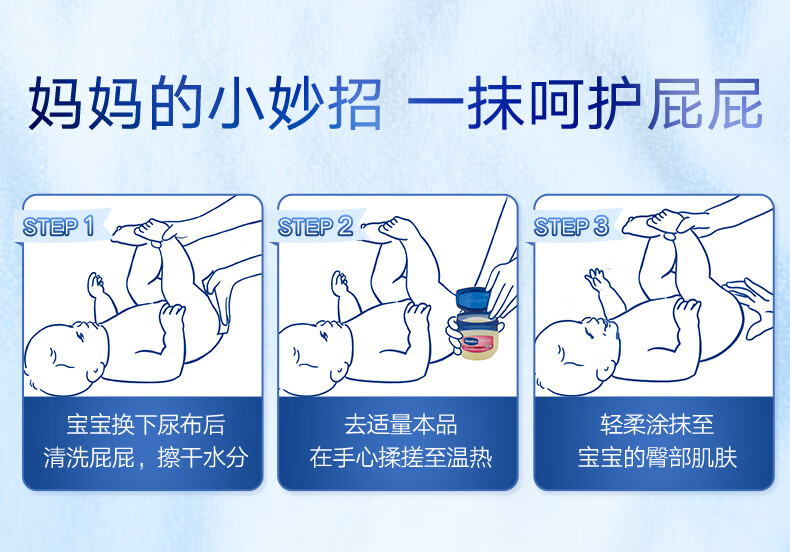 妈妈的小妙招 一抹呵护屁屁

STEP 1
宝宝换下尿布后
清洗屁屁，擦干水分

STEP 2
Vaseline
去适量本品
在手心揉搓至温热

STEP 3
轻柔涂抹至
宝宝的臀部肌肤