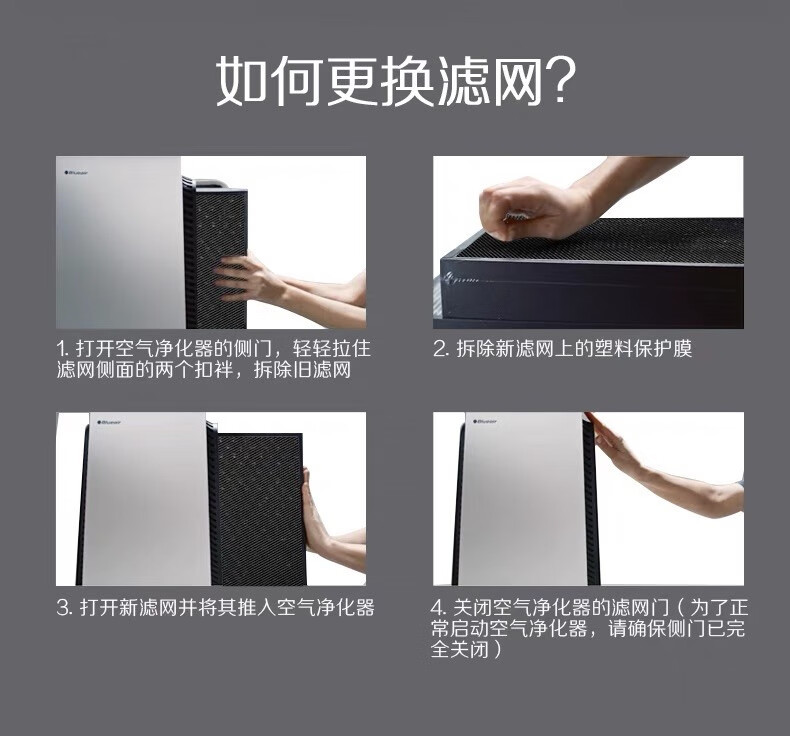 如何更换滤网?

Blueair

1. 打开空气净化器的侧门，轻轻拉住滤网侧面的两个扣袢，拆除旧滤网

2. 拆除新滤网上的塑料保护膜

Blueair

3. 打开新滤网并将其推入空气净化器

Blueair

4. 关闭空气净化器的滤网门（为了正常启动空气净化器，请确保侧门已完全关闭）