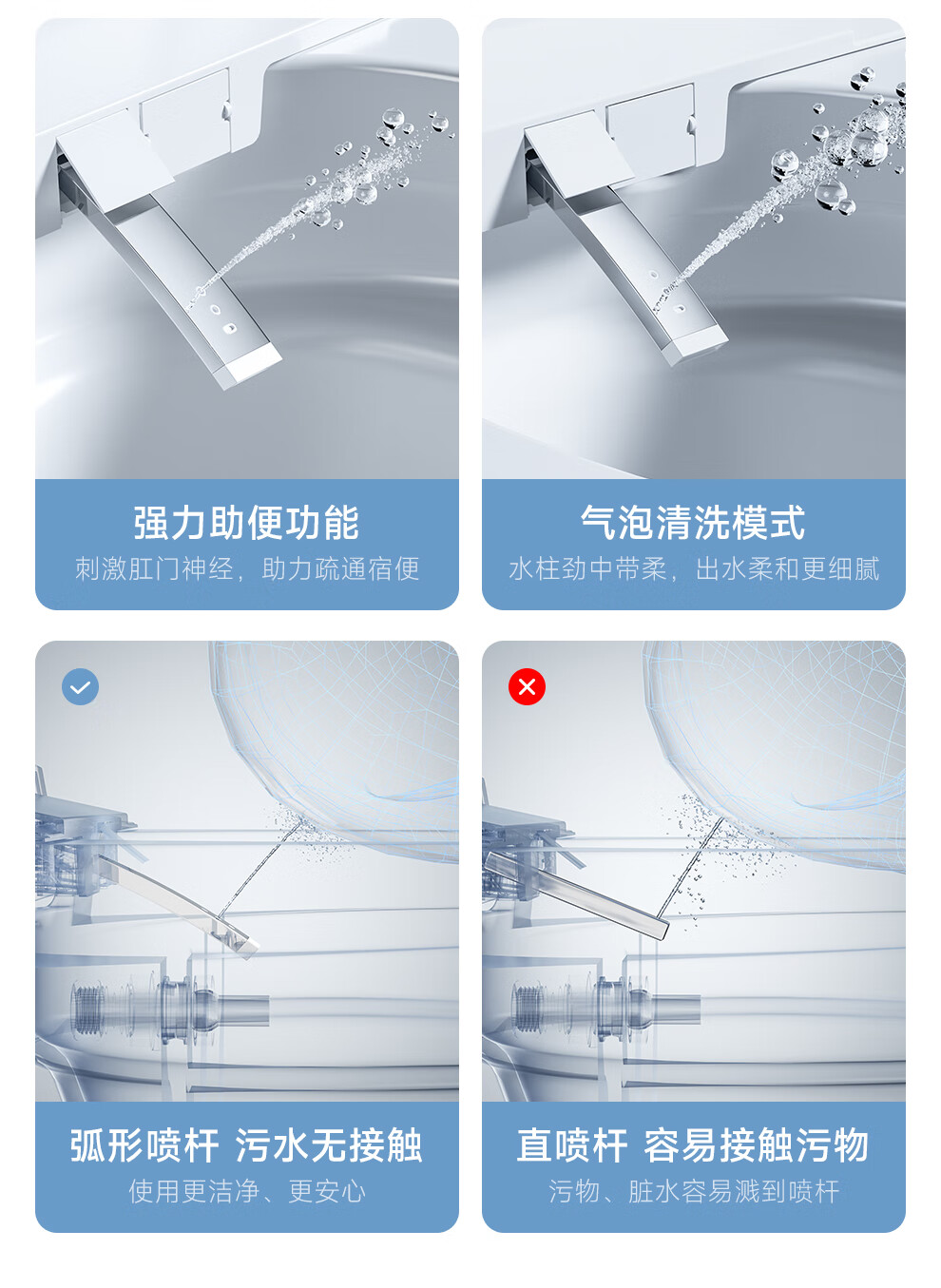 强力助便功能
刺激肛门神经，助力疏通宿便

气泡清洗模式
水柱劲中带柔，出水柔和更细腻

弧形喷杆 污水无接触
使用更洁净、更安心

直喷杆 容易接触污物
污物、脏水容易溅到喷杆