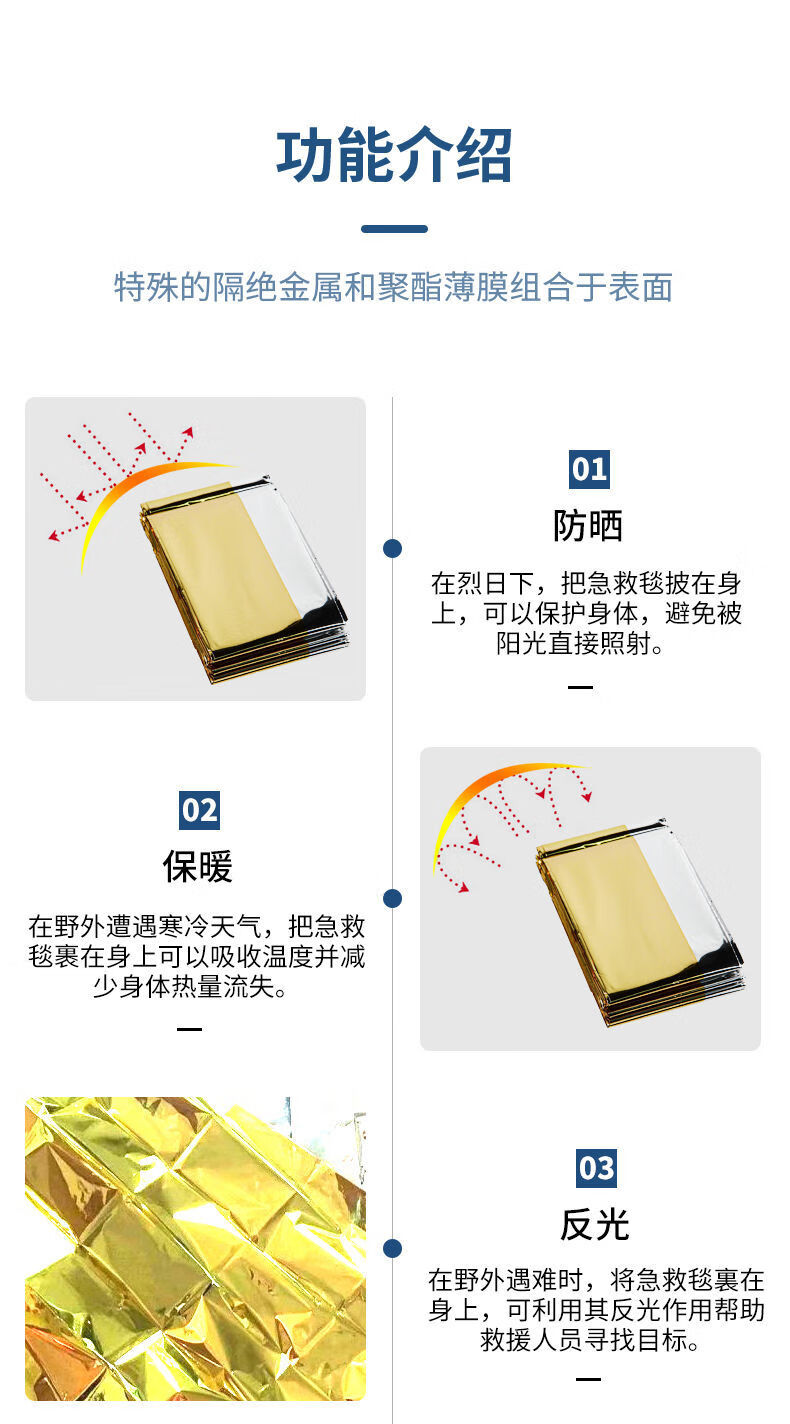 功能介绍

特殊的隔绝金属和聚酯薄膜组合于表面

01
防晒
在烈日下，把急救毯披在身上，可以保护身体，避免被阳光直接照射。

02
保暖
在野外遭遇寒冷天气，把急救毯裹在身上可以吸收温度并减少身体热量流失。

03
反光
在野外遇难时，将急救毯裹在身上，可利用其反光作用帮助救援人员寻找目标。