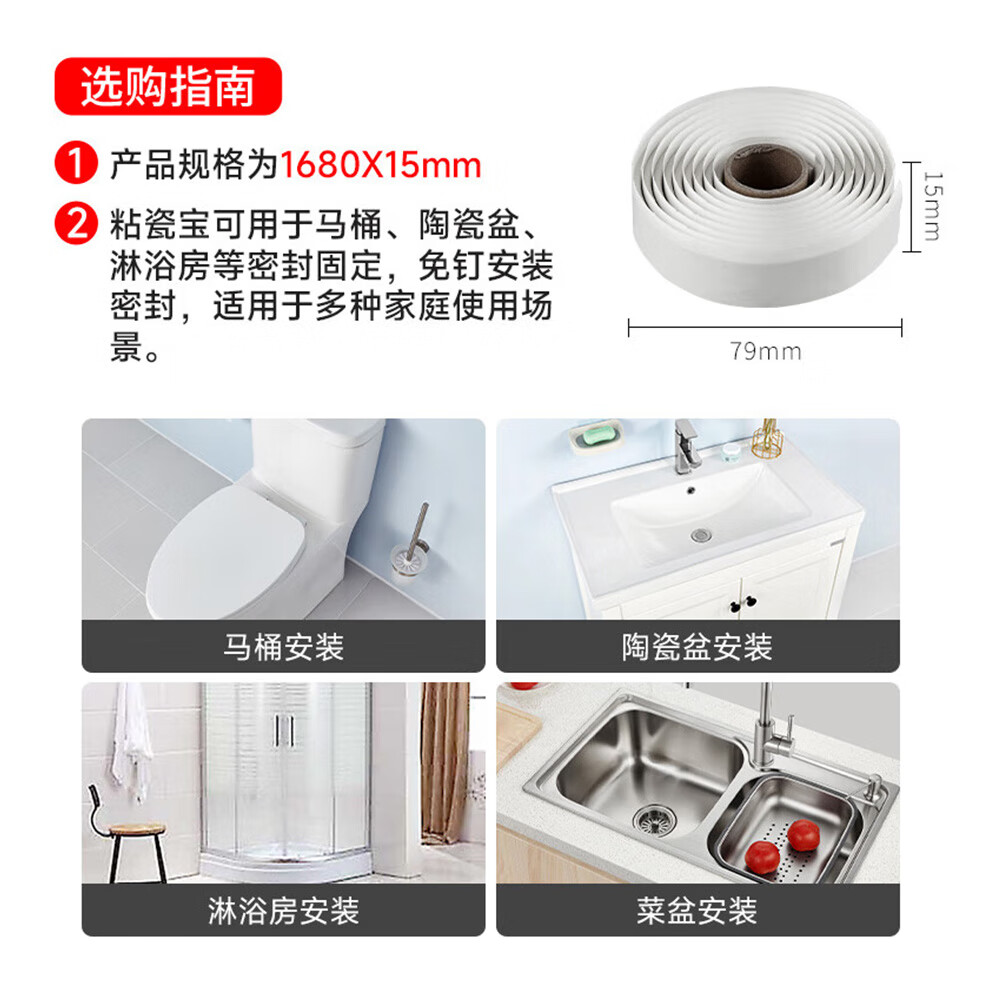 选购指南

1 产品规格为1680X15mm

2 粘瓷宝可用于马桶、陶瓷盆、淋浴房等密封固定，免钉安装密封，适用于多种家庭使用场景。

15mm

79mm

马桶安装

陶瓷盆安装

淋浴房安装

菜盆安装