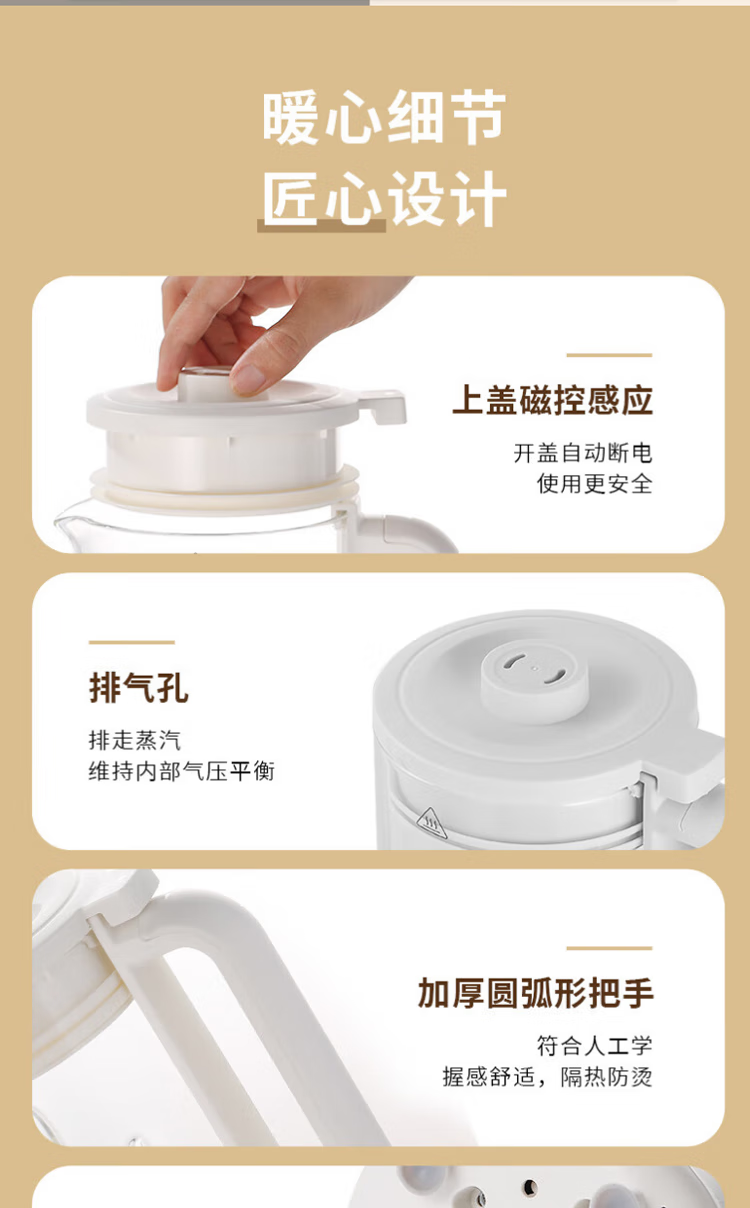 暖心细节
匠心设计

上盖磁控感应

开盖自动断电
使用更安全

排气孔

排走蒸汽
维持内部气压平衡

加厚圆弧形把手

符合人工学
握感舒适，隔热防烫