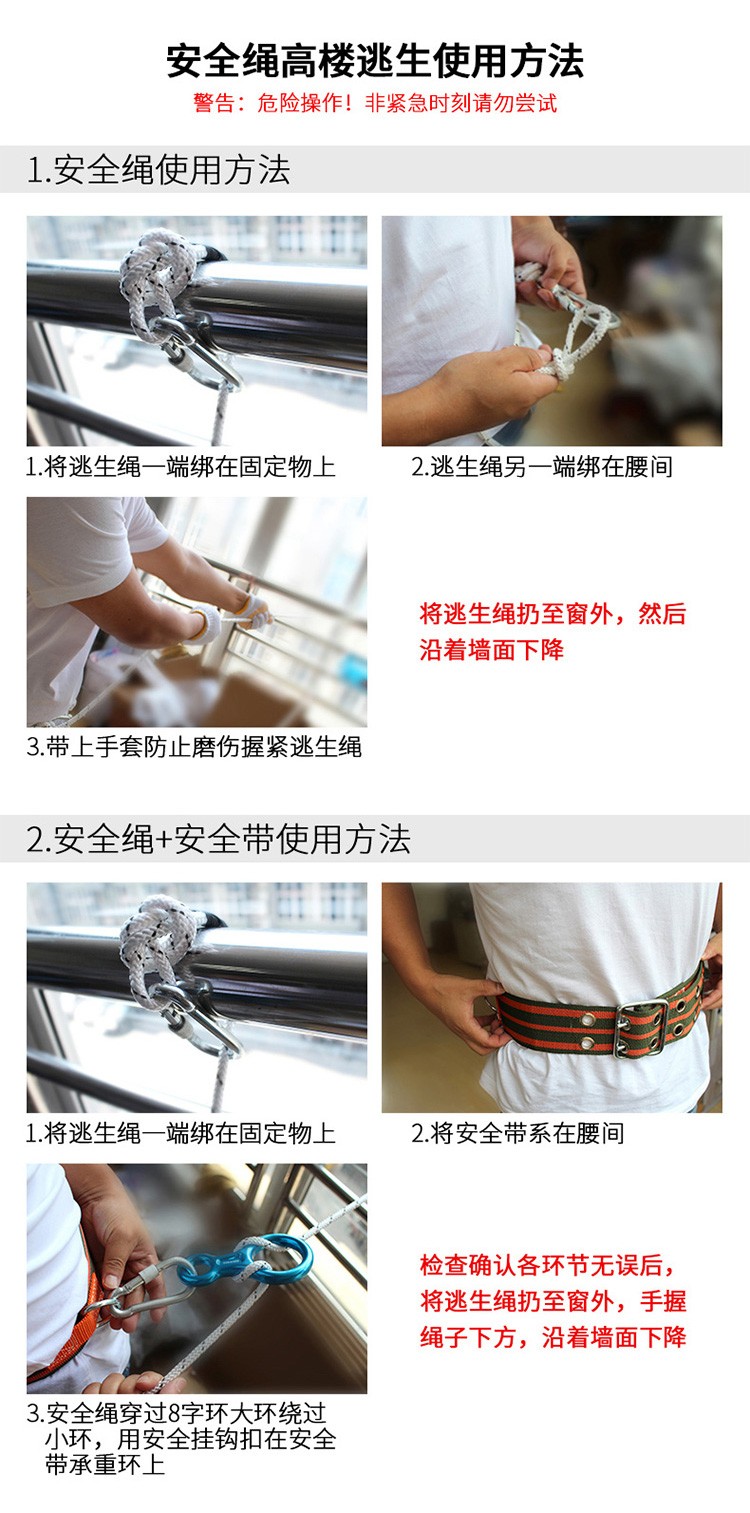 安全绳高楼逃生使用方法
警告：危险操作！非紧急时刻请勿尝试

1.安全绳使用方法

1.将逃生绳一端绑在固定物上

2.逃生绳另一端绑在腰间

3.带上手套防止磨伤握紧逃生绳

将逃生绳扔至窗外，然后沿着墙面下降

2.安全绳+安全带使用方法

1.将逃生绳一端绑在固定物上

2.将安全带系在腰间

3.安全绳穿过8字环大环绕过小环，用安全挂钩扣在安全带承重环上

检查确认各环节无误后，将逃生绳扔至窗外，手握绳子下方，沿着墙面下降