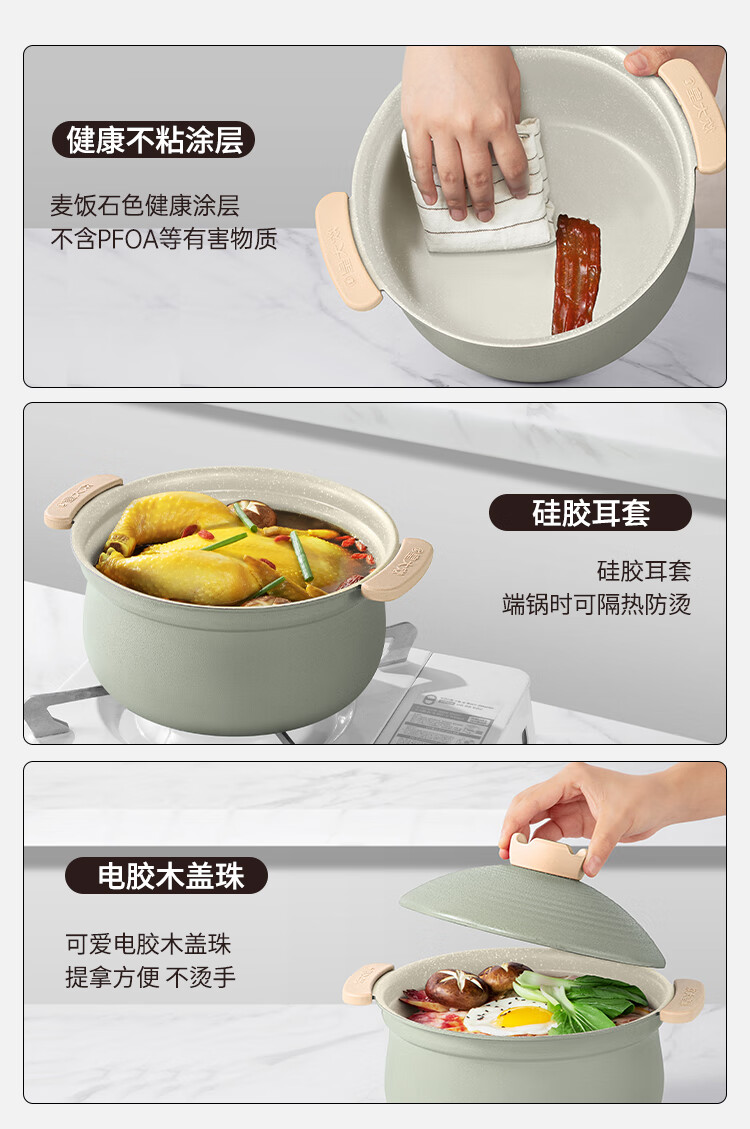 健康不粘涂层

麦饭石色健康涂层
不含PFOA等有害物质

硅胶耳套

硅胶耳套
端锅时可隔热防烫

电胶木盖珠

可爱电胶木盖珠
提拿方便 不烫手