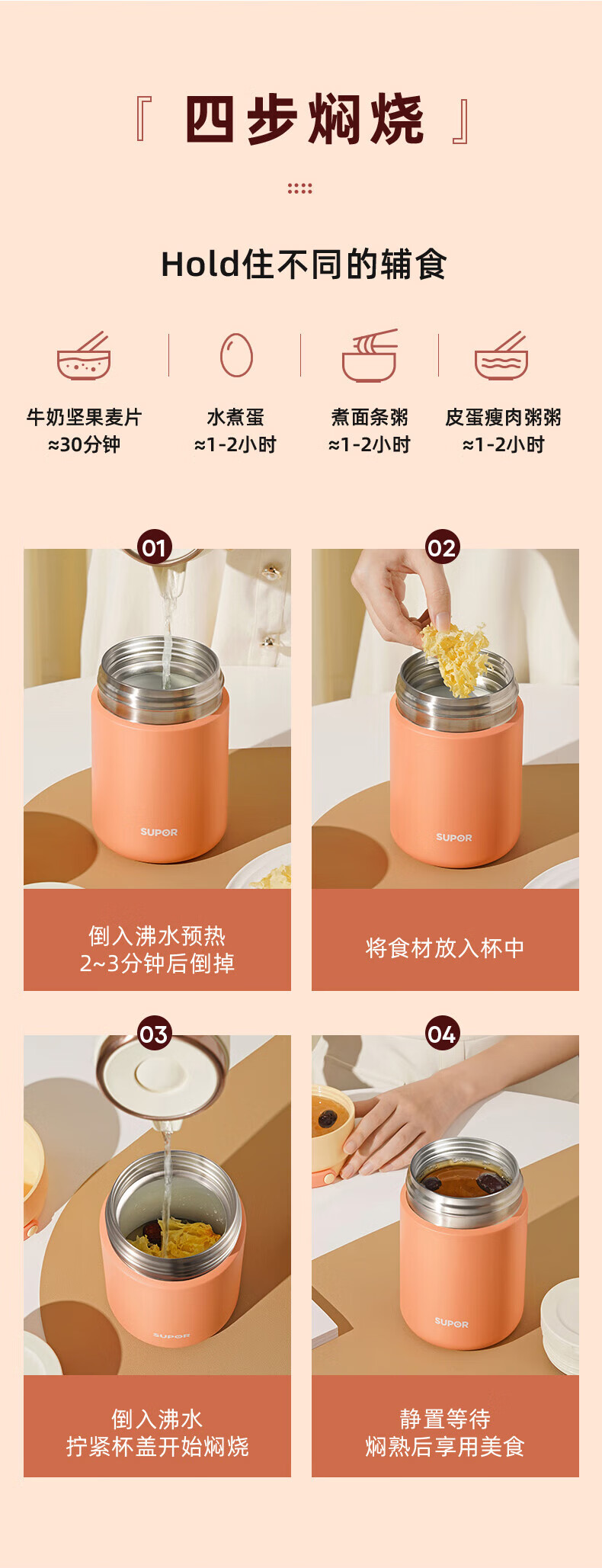 『 四步焖烧 』

Hold住不同的辅食

牛奶坚果麦片
≈30分钟

水煮蛋
≈1-2小时

煮面条粥
≈1-2小时

皮蛋瘦肉粥粥
≈1-2小时

01

SUPOR

倒入沸水预热
2~3分钟后倒掉

02

SUPOR

将食材放入杯中

03

SUPOR

倒入沸水
拧紧杯盖开始焖烧

04

SUPOR

静置等待
焖熟后享用美食