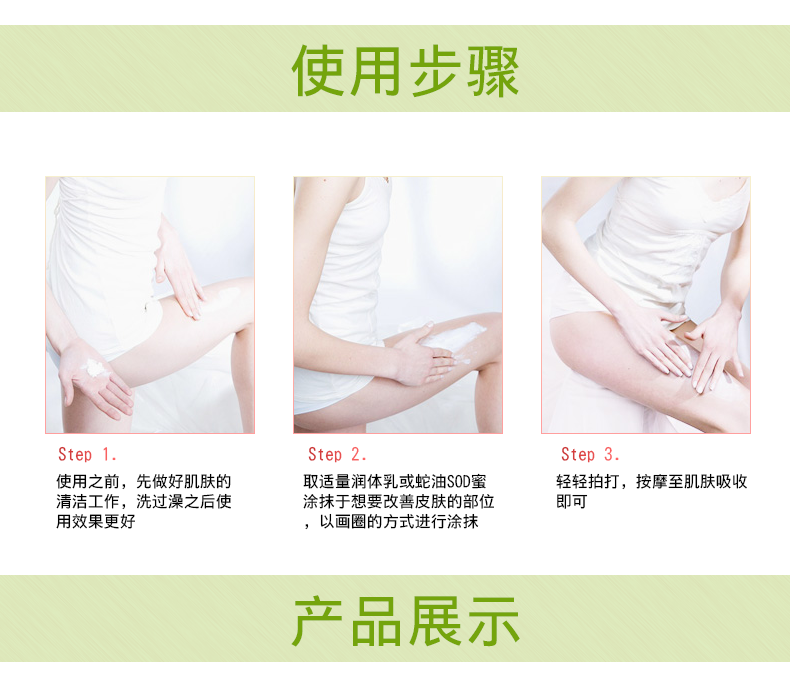 使用步骤

Step 1.

使用之前，先做好肌肤的清洁工作，洗过澡之后使用效果更好

Step 2.

取适量润体乳或蛇油SOD蜜涂抹于想要改善皮肤的部位，以画圈的方式进行涂抹

Step 3.

轻轻拍打，按摩至肌肤吸收即可

产品展示