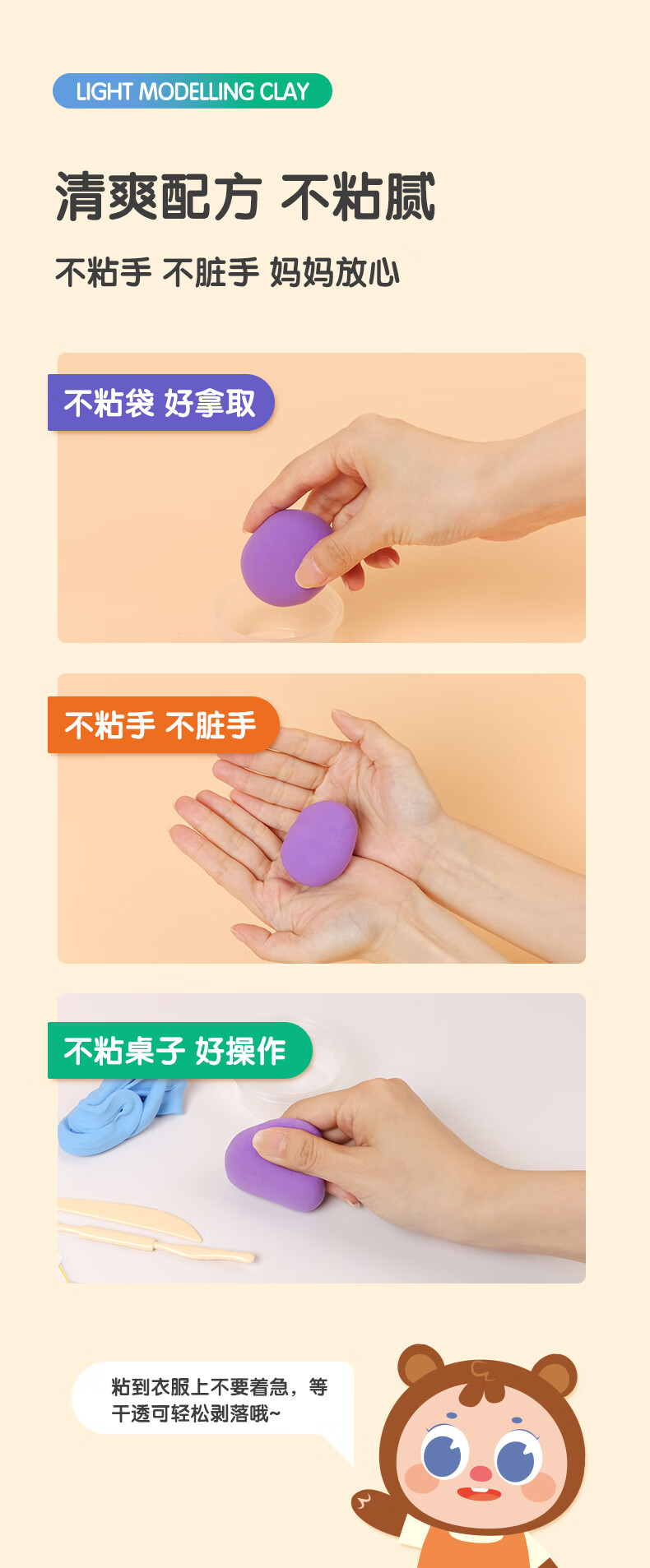 LIGHT MODELLING CLAY

清爽配方 不粘腻

不粘手 不脏手 妈妈放心

不粘袋 好拿取

不粘手 不脏手

不粘桌子 好操作

粘到衣服上不要着急，等干透可轻松剥落哦~