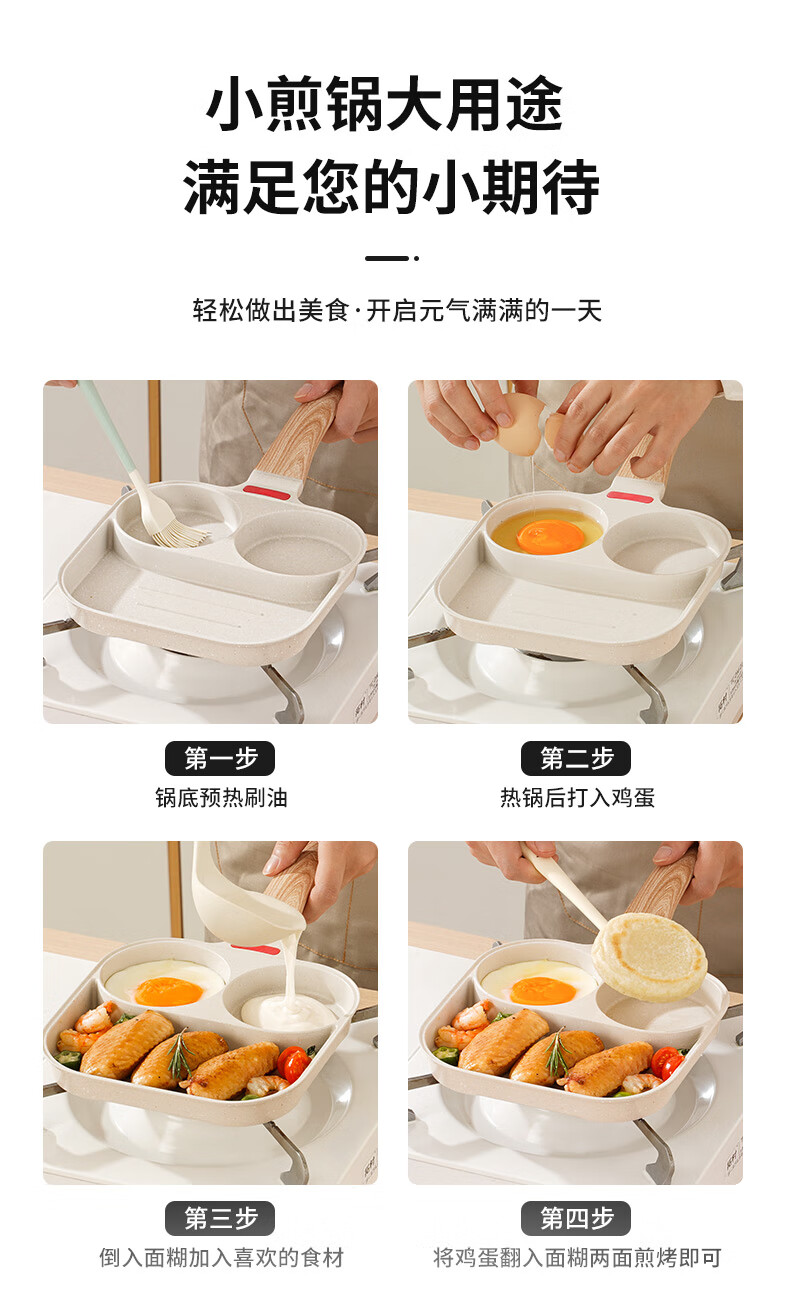 小煎锅大用途
满足您的小期待

轻松做出美食·开启元气满满的一天

第一步
锅底预热刷油

第二步
热锅后打入鸡蛋

第三步
倒入面糊加入喜欢的食材

第四步
将鸡蛋翻入面糊两面煎烤即可