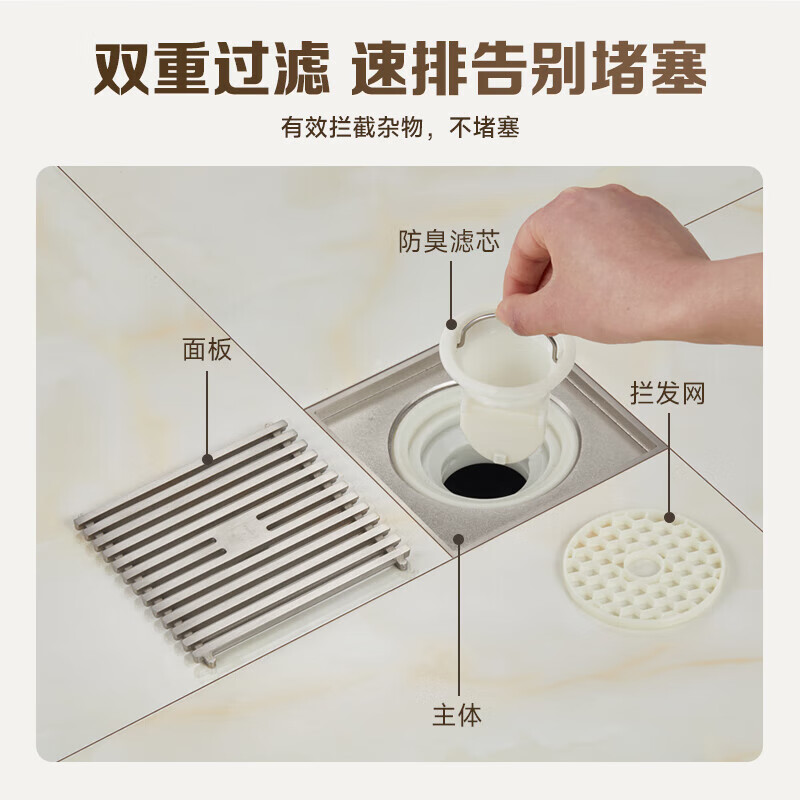 双重过滤 速排告别堵塞

有效拦截杂物，不堵塞

防臭滤芯

面板

拦发网

主体