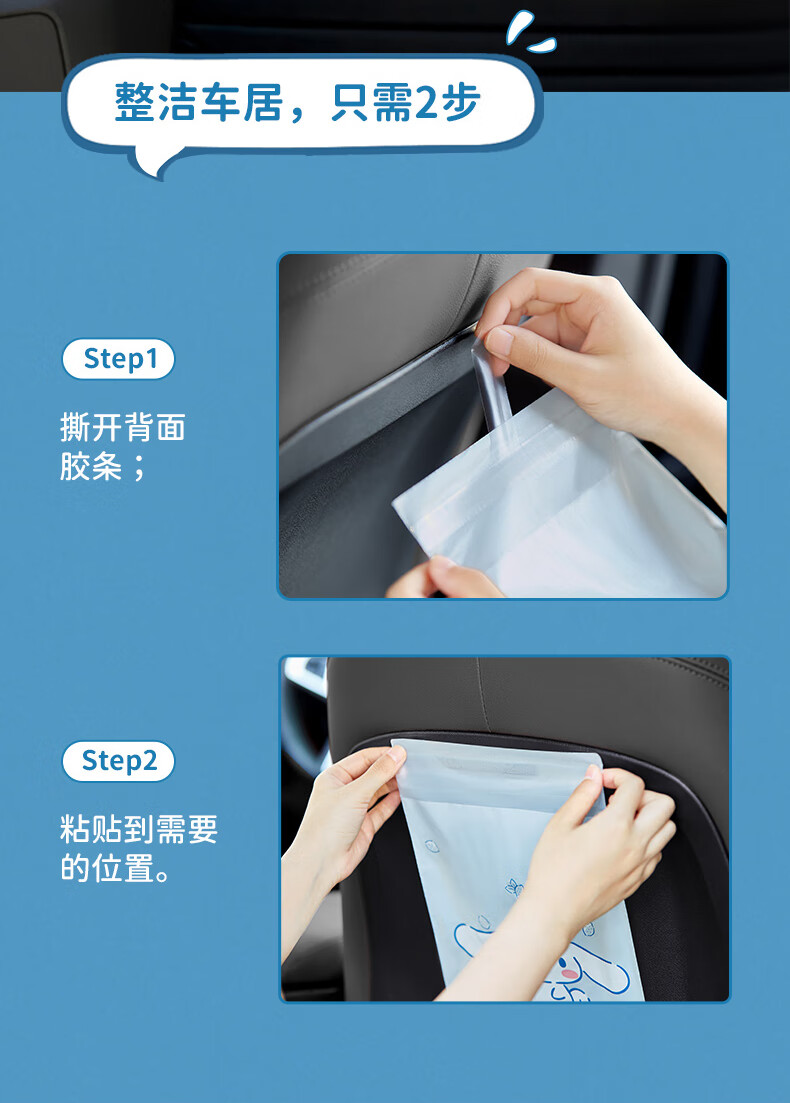 整洁车居，只需2步

Step1

撕开背面胶条；

Step2

粘贴到需要的位置。