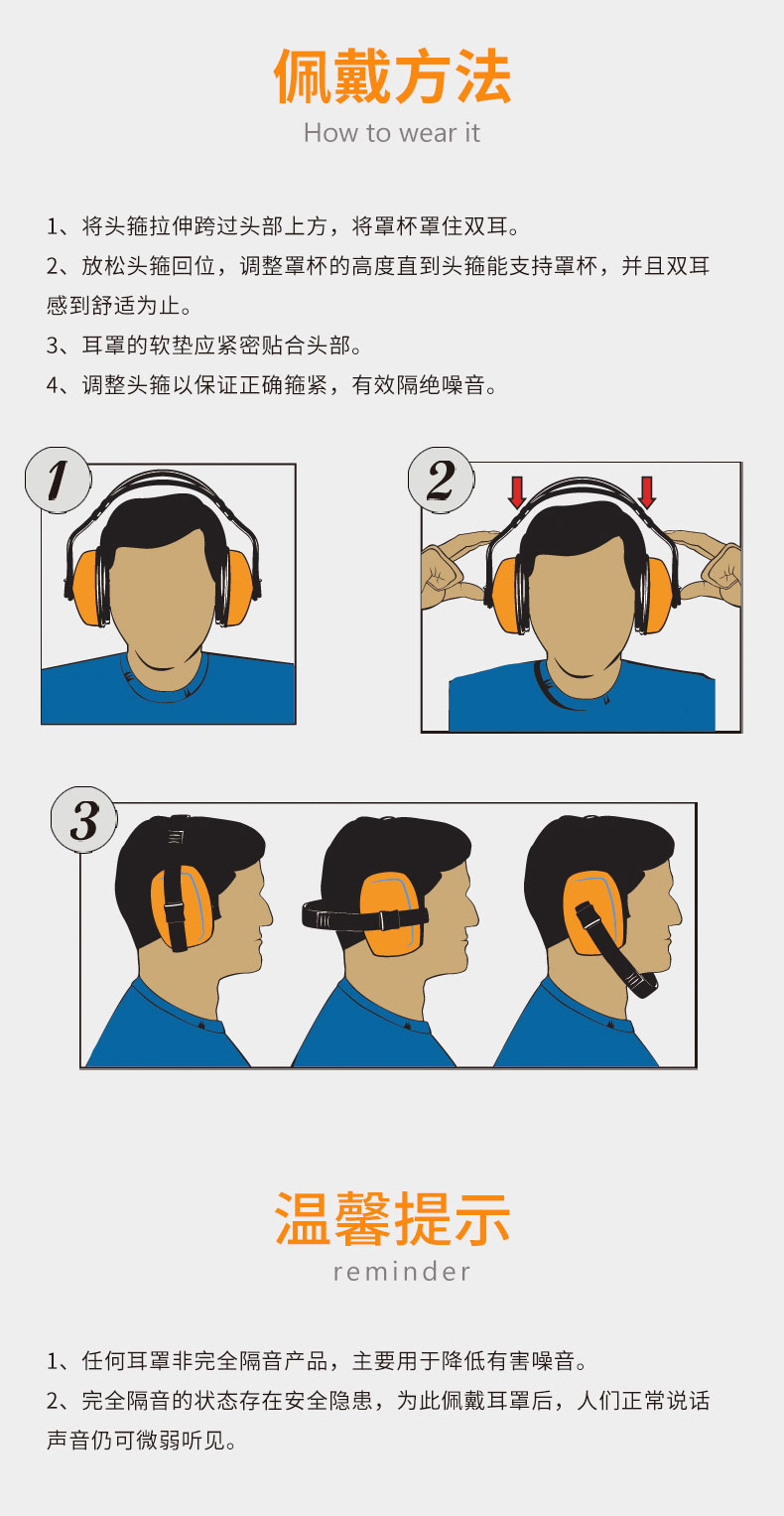 佩戴方法
How to wear it

1、将头箍拉伸跨过头部上方，将罩杯罩住双耳。
2、放松头箍回位，调整罩杯的高度直到头箍能支持罩杯，并且双耳感到舒适为止。
3、耳罩的软垫应紧密贴合头部。
4、调整头箍以保证正确箍紧，有效隔绝噪音。

1

2

3

温馨提示
reminder

1、任何耳罩非完全隔音产品，主要用于降低有害噪音。
2、完全隔音的状态存在安全隐患，为此佩戴耳罩后，人们正常说话声音仍可微弱听见。