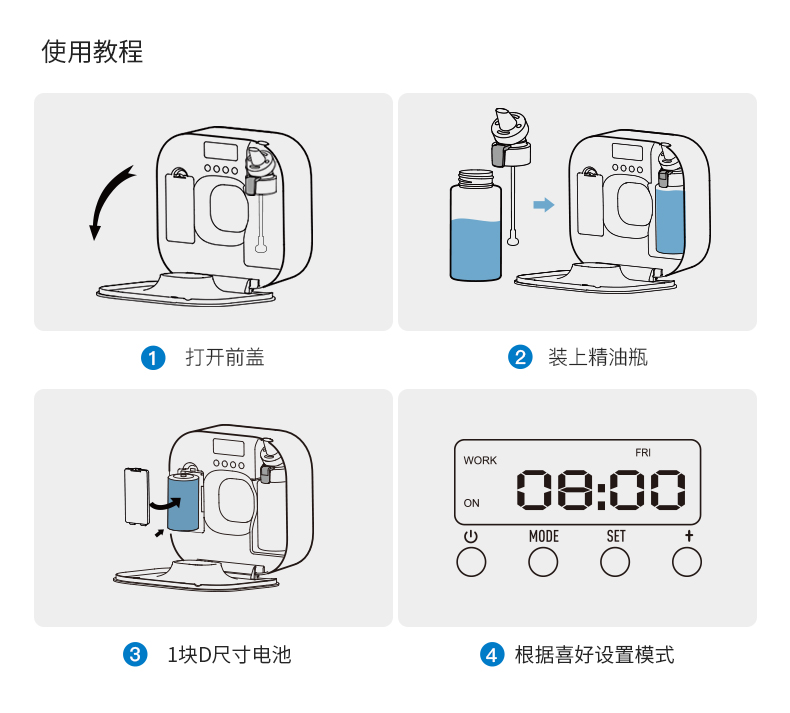 使用教程

1 打开前盖

2 装上精油瓶

WORK FRI
ON 08:00
MODE SET +

3 1块D尺寸电池

4 根据喜好设置模式