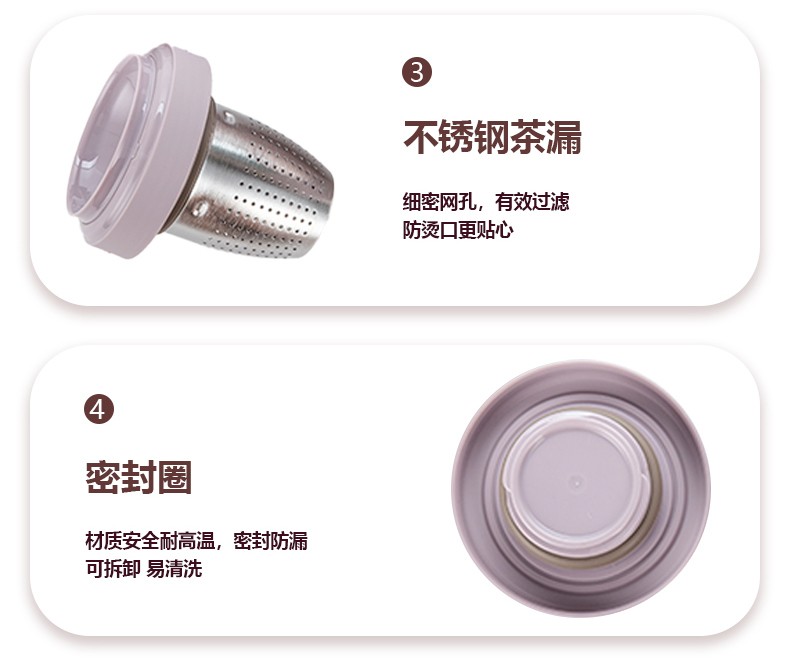 3

不锈钢茶漏

细密网孔，有效过滤
防烫口更贴心

4

密封圈

材质安全耐高温，密封防漏
可拆卸 易清洗