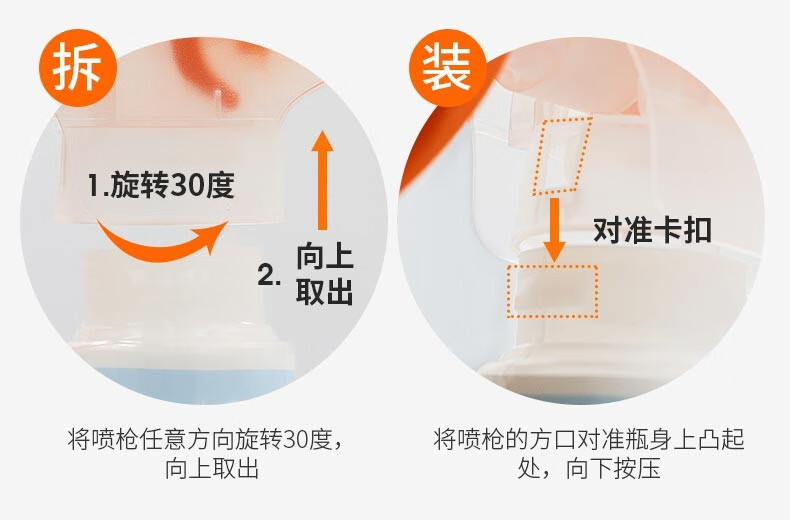 拆

1.旋转30度

2. 向上取出

将喷枪任意方向旋转30度，向上取出

装

对准卡扣

将喷枪的方口对准瓶身上凸起处，向下按压