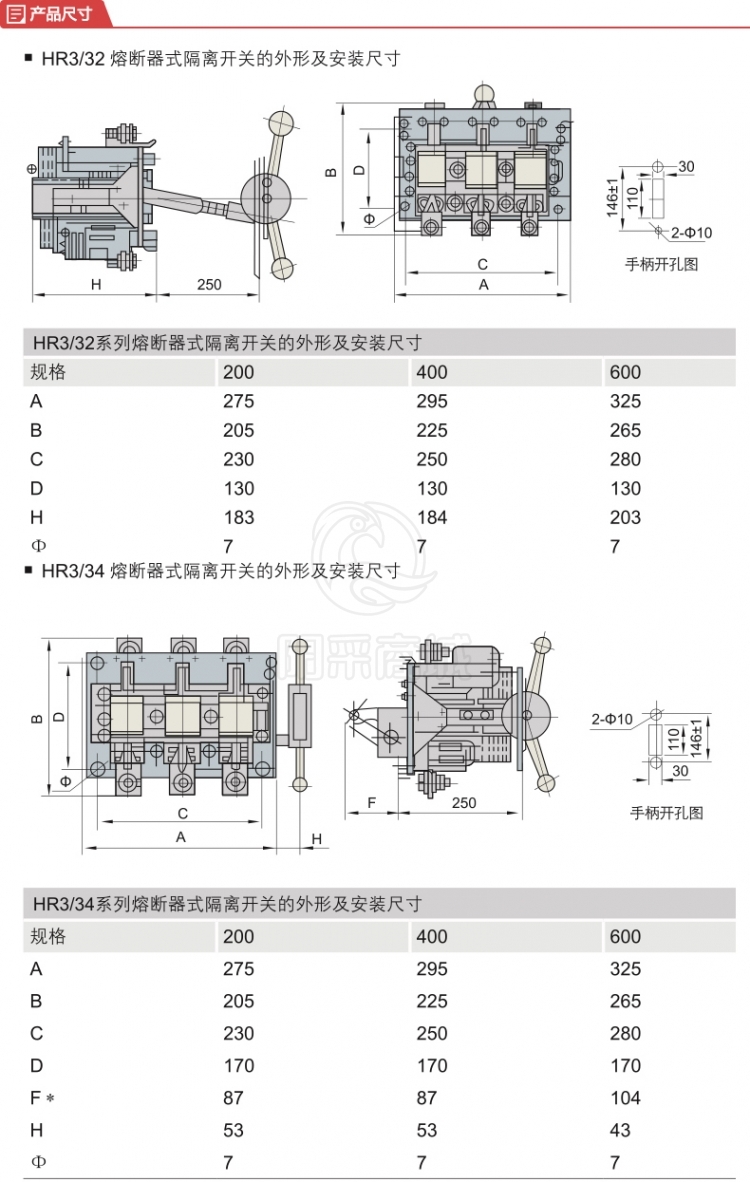 产品尺寸

■ HR3/32 熔断器式隔离开关的外形及安装尺寸

H 250 B D Φ C A 30 146±1 110 2-Φ10 手柄开孔图

HR3/32系列熔断器式隔离开关的外形及安装尺寸

| 规格 | 200 | 400 | 600 |
|---|---|---|---|
| A | 275 | 295 | 325 |
| B | 205 | 225 | 265 |
| C | 230 | 250 | 280 |
| D | 130 | 130 | 130 |
| H | 183 | 184 | 203 |
| Φ | 7 | 7 | 7 |

■ HR3/34 熔断器式隔离开关的外形及安装尺寸

B D Φ C A H F 250 2-Φ10 110 146±1 30 手柄开孔图

HR3/34系列熔断器式隔离开关的外形及安装尺寸

| 规格 | 200 | 400 | 600 |
|---|---|---|---|
| A | 275 | 295 | 325 |
| B | 205 | 225 | 265 |
| C | 230 | 250 | 280 |
| D | 170 | 170 | 170 |
| F * | 87 | 87 | 104 |
| H | 53 | 53 | 43 |
| Φ | 7 | 7 | 7 |