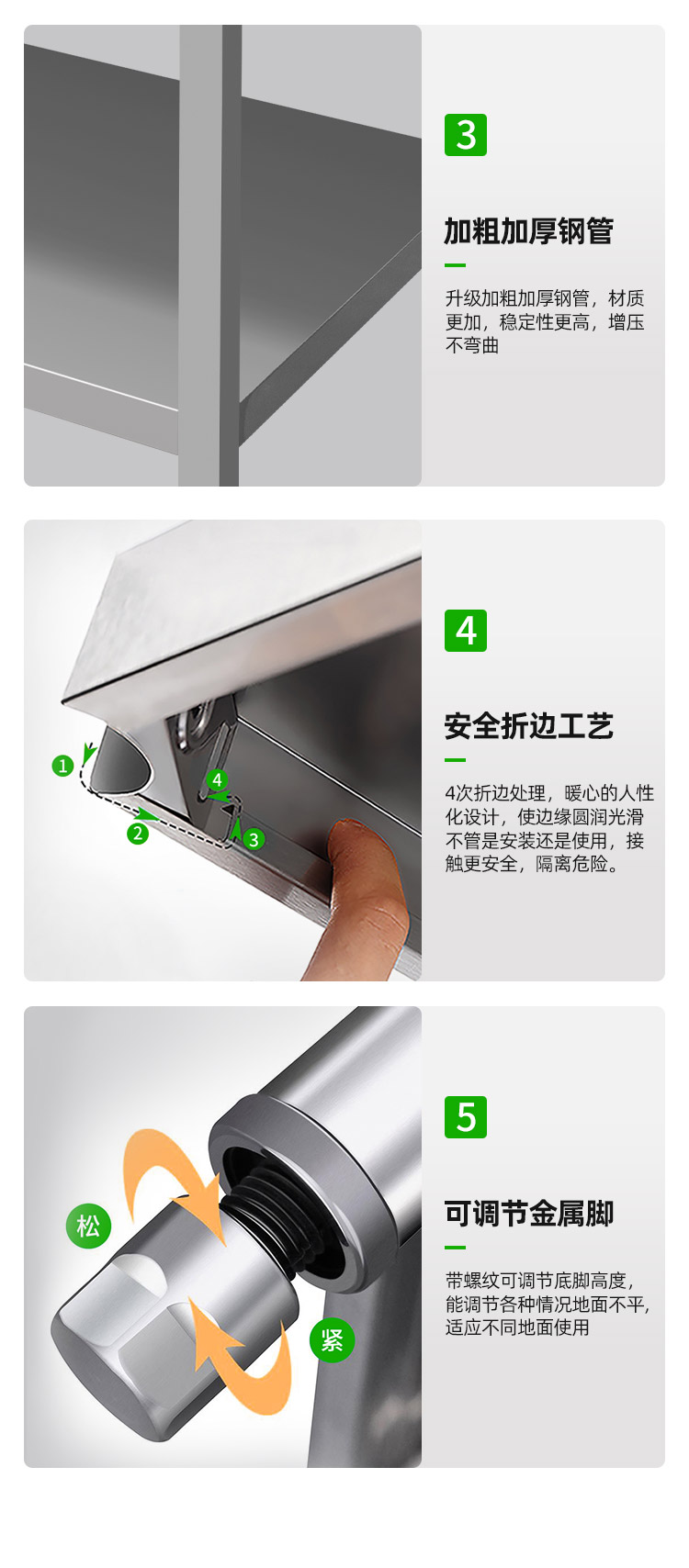 3

加粗加厚钢管

升级加粗加厚钢管，材质更加，稳定性更高，增压不弯曲

1
2
3
4

4

安全折边工艺

4次折边处理，暖心的人性化设计，使边缘圆润光滑不管是安装还是使用，接触更安全，隔离危险。

松
紧

5

可调节金属脚

带螺纹可调节底脚高度，能调节各种情况地面不平，适应不同地面使用