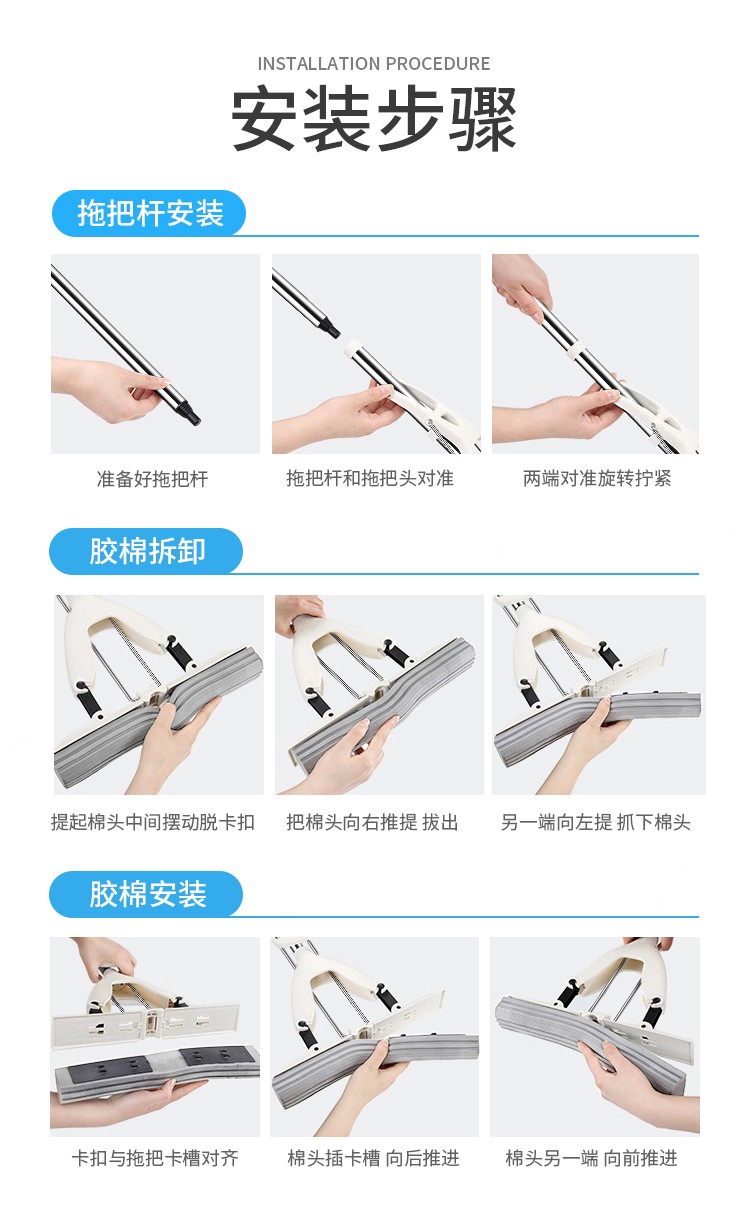 INSTALLATION PROCEDURE
安装步骤

拖把杆安装

准备好拖把杆

拖把杆和拖把头对准

两端对准旋转拧紧

胶棉拆卸

提起棉头中间摆动脱卡扣

把棉头向右推提 拔出

另一端向左提 抓下棉头

胶棉安装

卡扣与拖把卡槽对齐

棉头插卡槽 向后推进

棉头另一端 向前推进