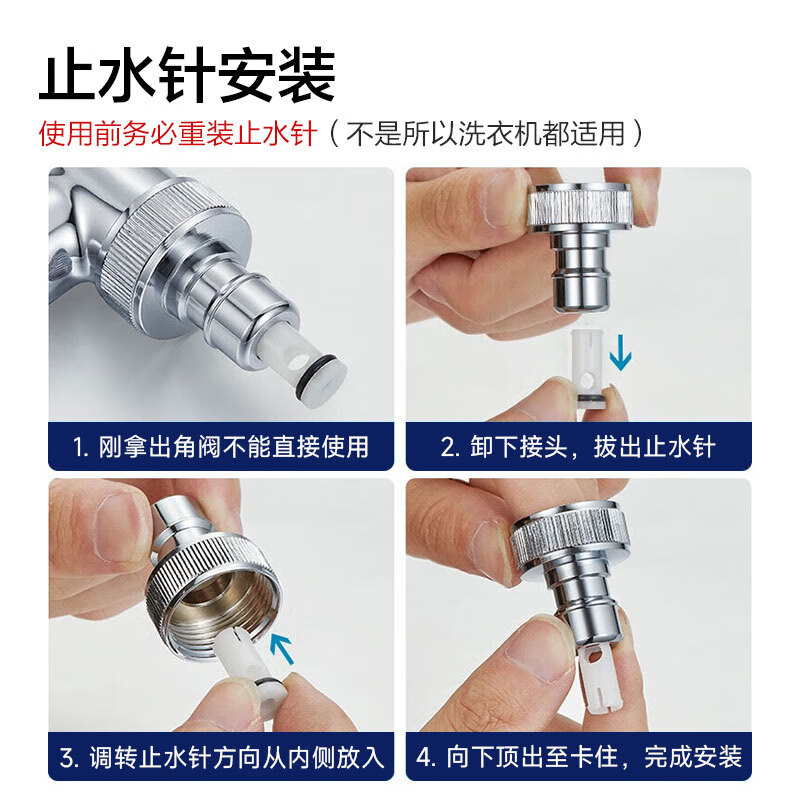 止水针安装

使用前务必重装止水针（不是所以洗衣机都适用）

1. 刚拿出角阀不能直接使用

2. 卸下接头，拔出止水针

3. 调转止水针方向从内侧放入

4. 向下顶出至卡住，完成安装