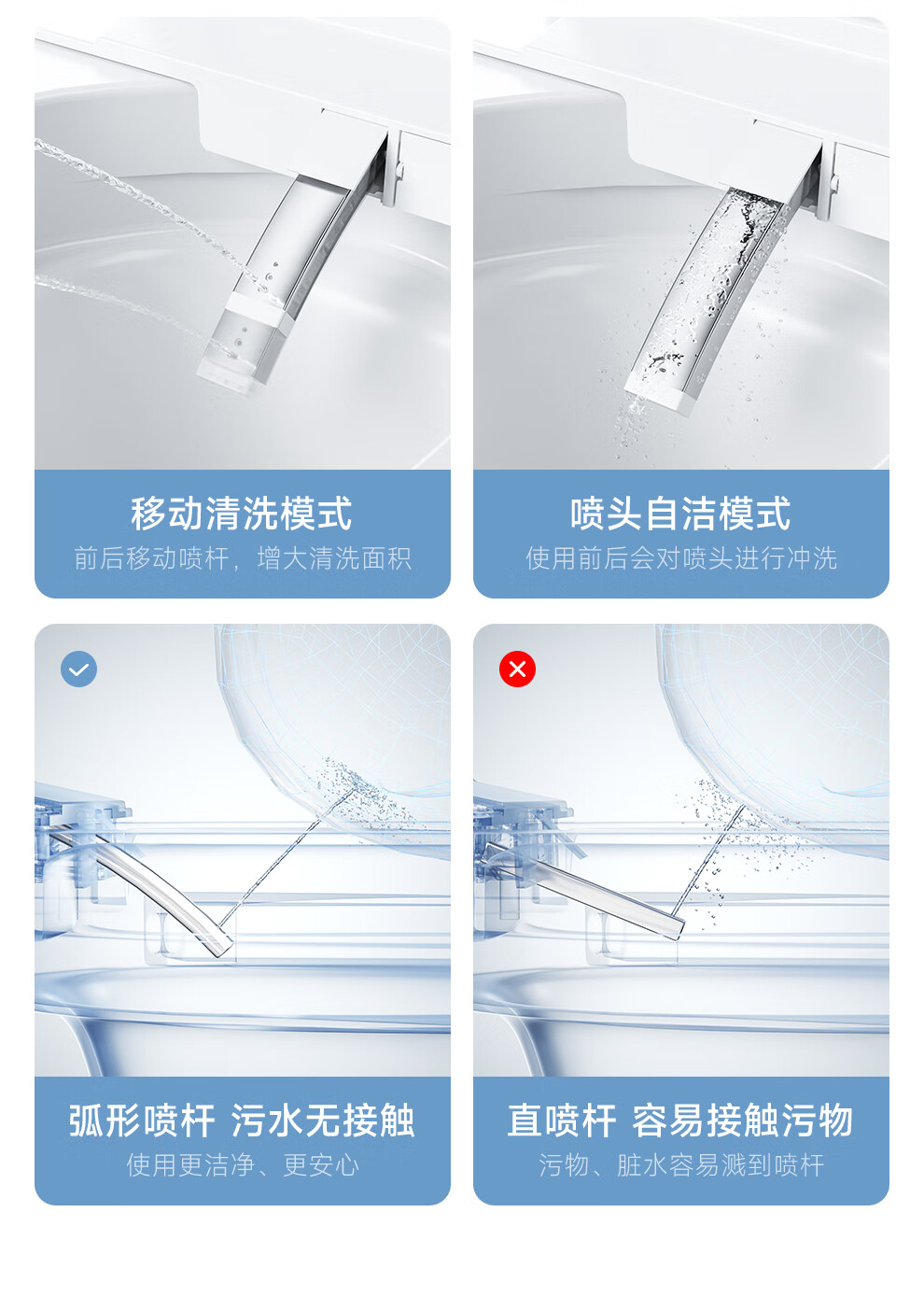 移动清洗模式
前后移动喷杆，增大清洗面积

喷头自洁模式
使用前后会对喷头进行冲洗

弧形喷杆 污水无接触
使用更洁净、更安心

直喷杆 容易接触污物
污物、脏水容易溅到喷杆