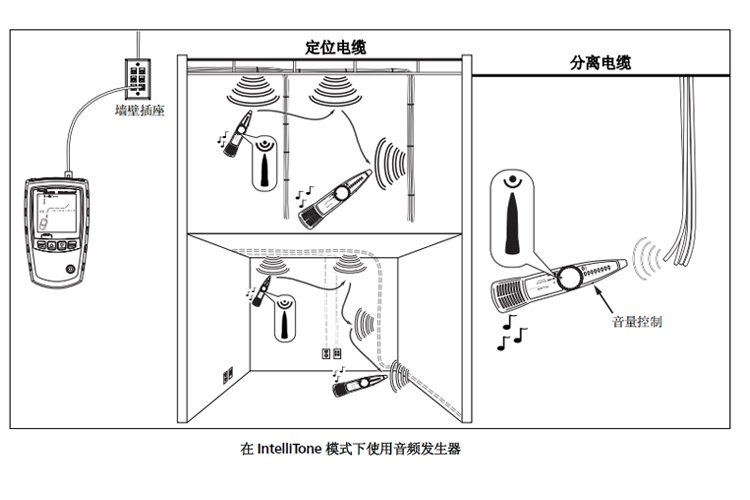 墙壁插座

定位电缆

分离电缆

音量控制

在 IntelliTone 模式下使用音频发生器