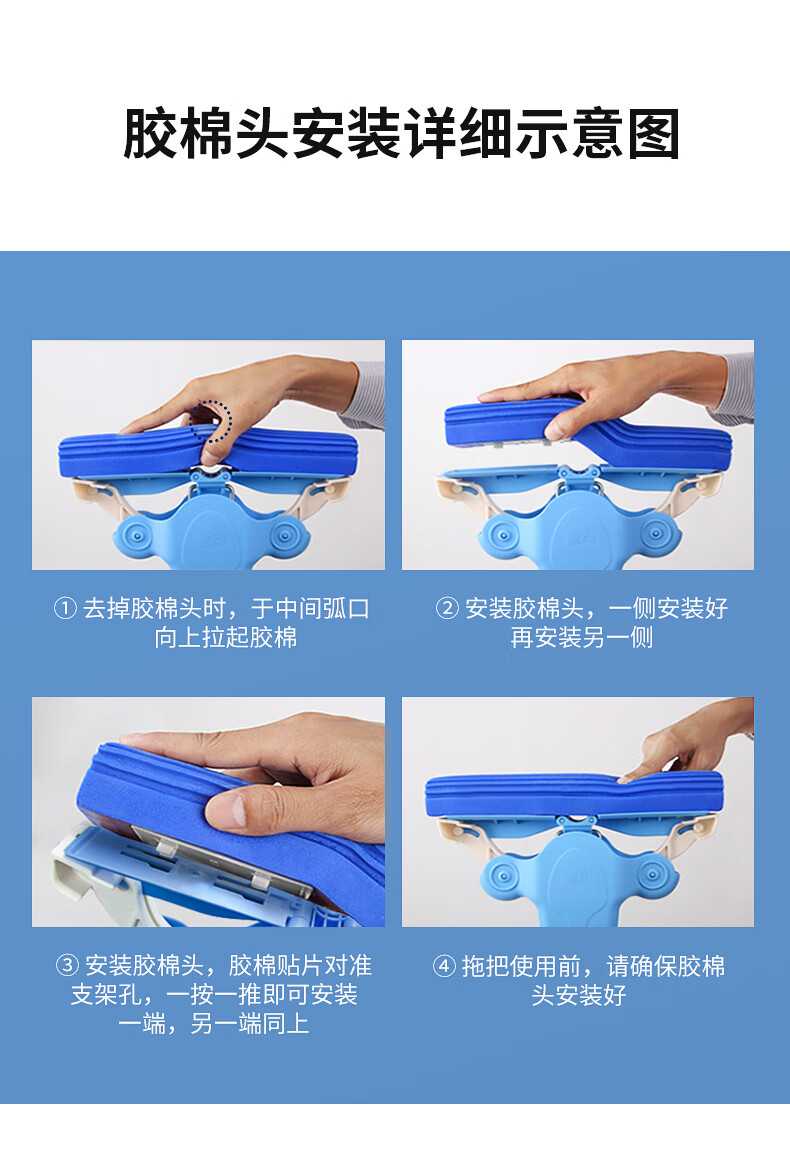 胶棉头安装详细示意图

① 去掉胶棉头时，于中间弧口向上拉起胶棉

② 安装胶棉头，一侧安装好再安装另一侧

③ 安装胶棉头，胶棉贴片对准支架孔，一按一推即可安装一端，另一端同上

④ 拖把使用前，请确保胶棉头安装好