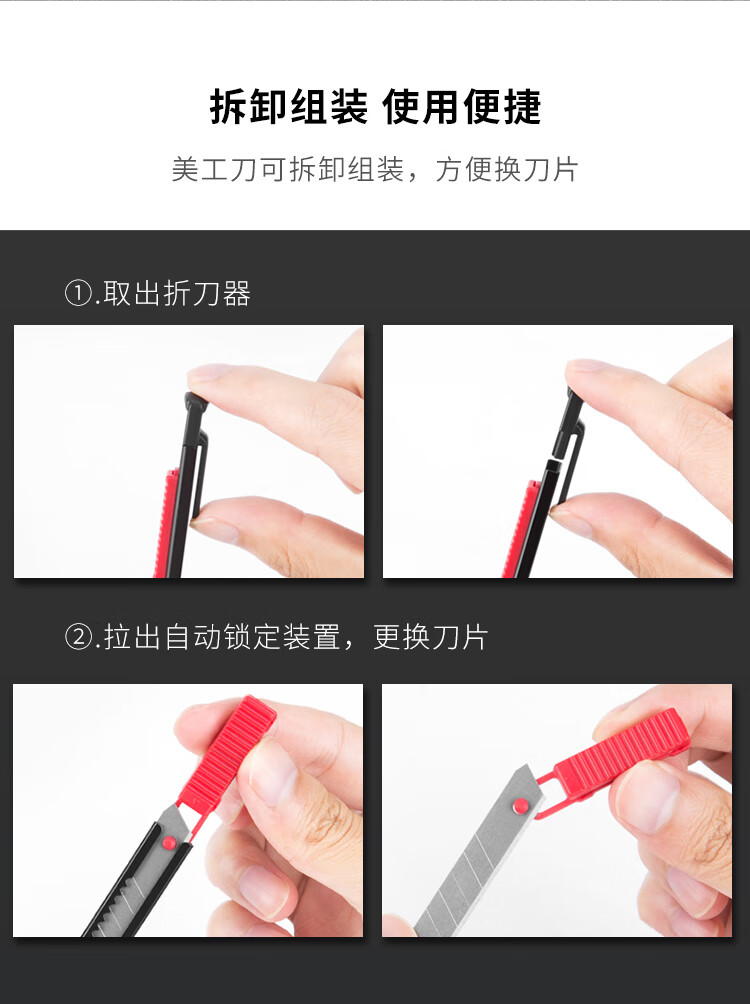 拆卸组装 使用便捷

美工刀可拆卸组装，方便换刀片

①.取出折刀器

②.拉出自动锁定装置，更换刀片