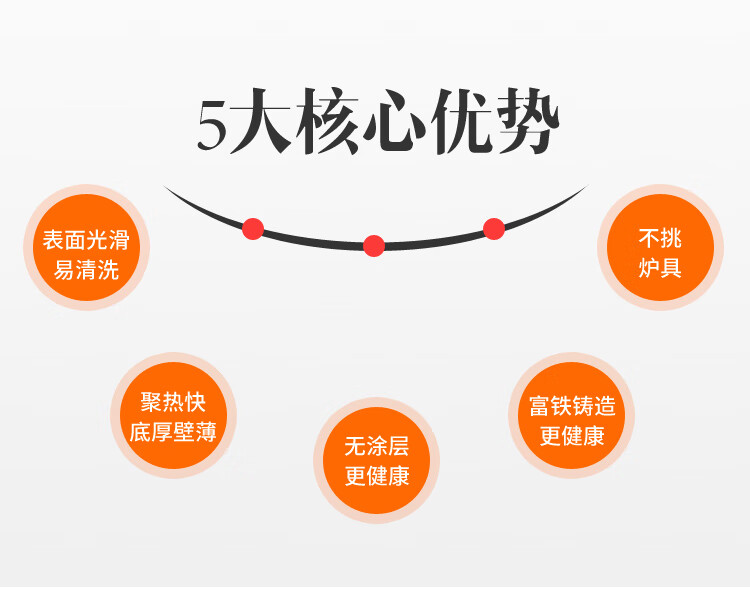 5大核心优势

表面光滑
易清洗

不挑
炉具

聚热快
底厚壁薄

无涂层
更健康

富铁铸造
更健康