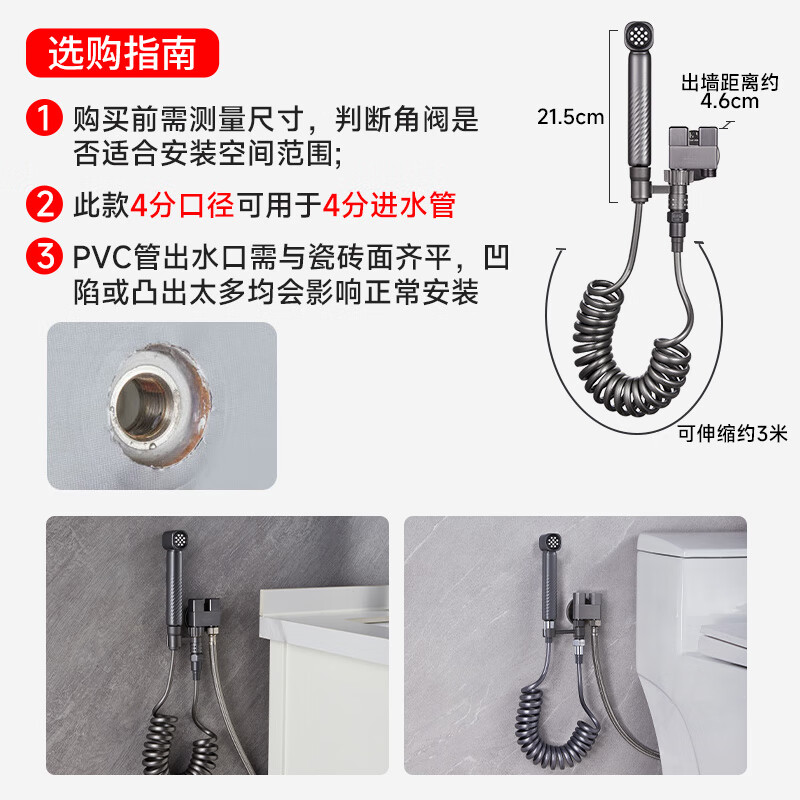 选购指南

1 购买前需测量尺寸，判断角阀是否适合安装空间范围;

2 此款4分口径可用于4分进水管

3 PVC管出水口需与瓷砖面齐平，凹陷或凸出太多均会影响正常安装

21.5cm

出墙距离约 4.6cm

可伸缩约3米