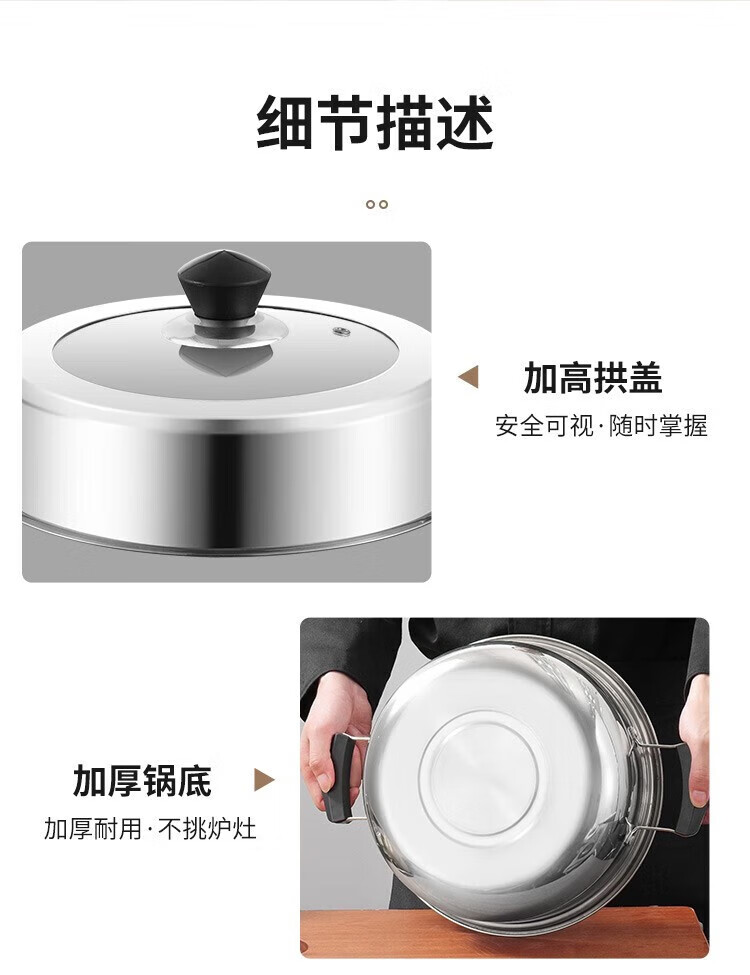 细节描述

加高拱盖
安全可视·随时掌握

加厚锅底
加厚耐用·不挑炉灶