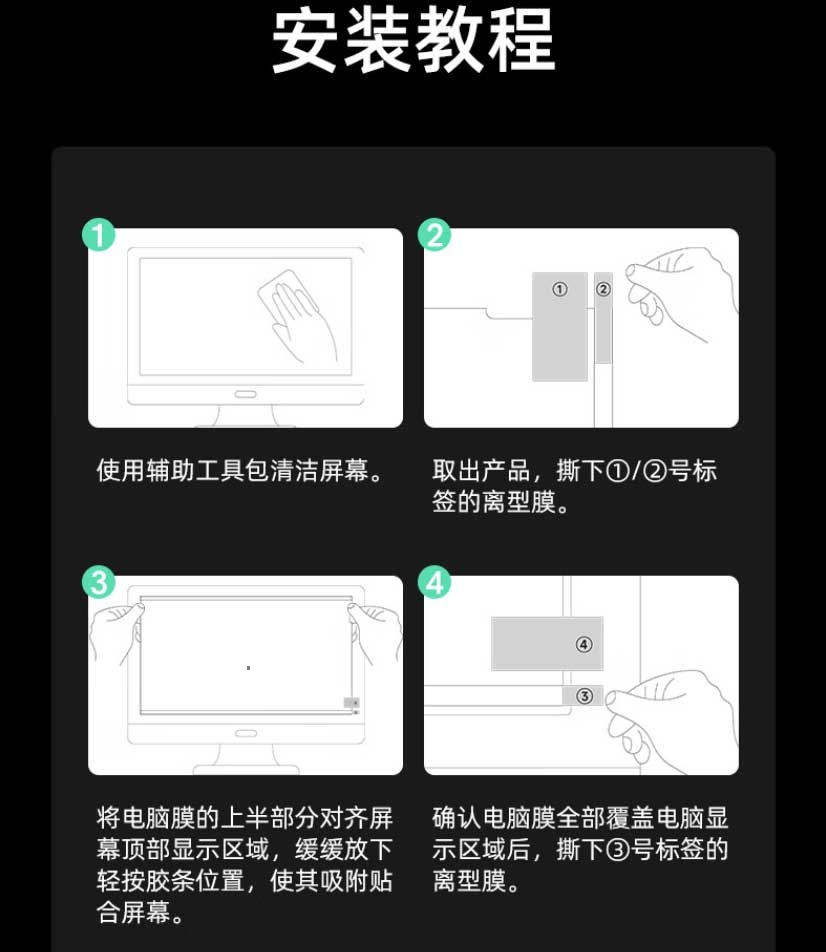 安装教程

1

使用辅助工具包清洁屏幕。

2

①

②

取出产品，撕下①/②号标签的离型膜。

3

将电脑膜的上半部分对齐屏幕顶部显示区域，缓缓放下轻按胶条位置，使其吸附贴合屏幕。

4

④

③

确认电脑膜全部覆盖电脑显示区域后，撕下③号标签的离型膜。