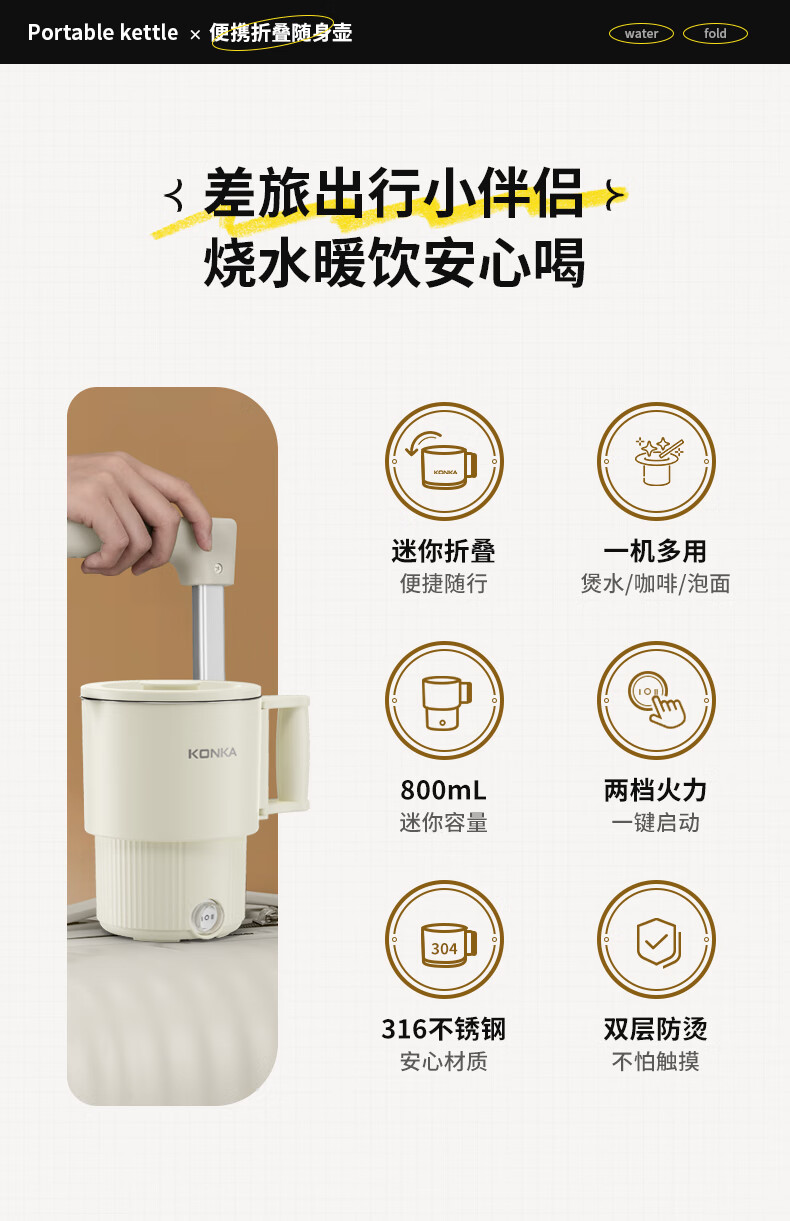 Portable kettle × 便携折叠随身壶

water fold

差旅出行小伴侣
烧水暖饮安心喝

KONKA

KONKA

迷你折叠
便捷随行

一机多用
煲水/咖啡/泡面

800mL
迷你容量

两档火力
一键启动

304

316不锈钢
安心材质

双层防烫
不怕触摸