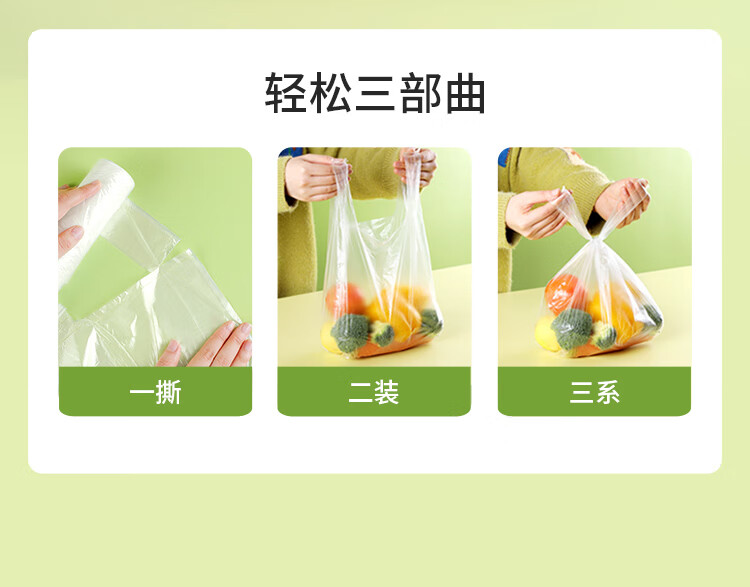 轻松三部曲

一撕

二装

三系