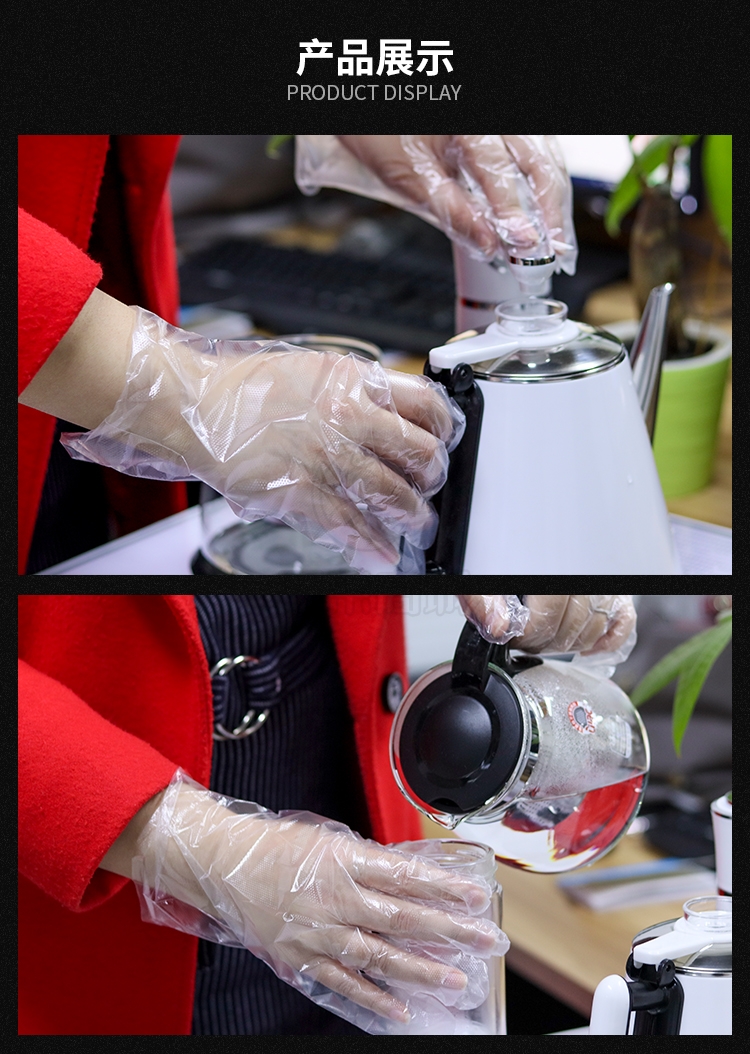 产品展示
PRODUCT DISPLAY