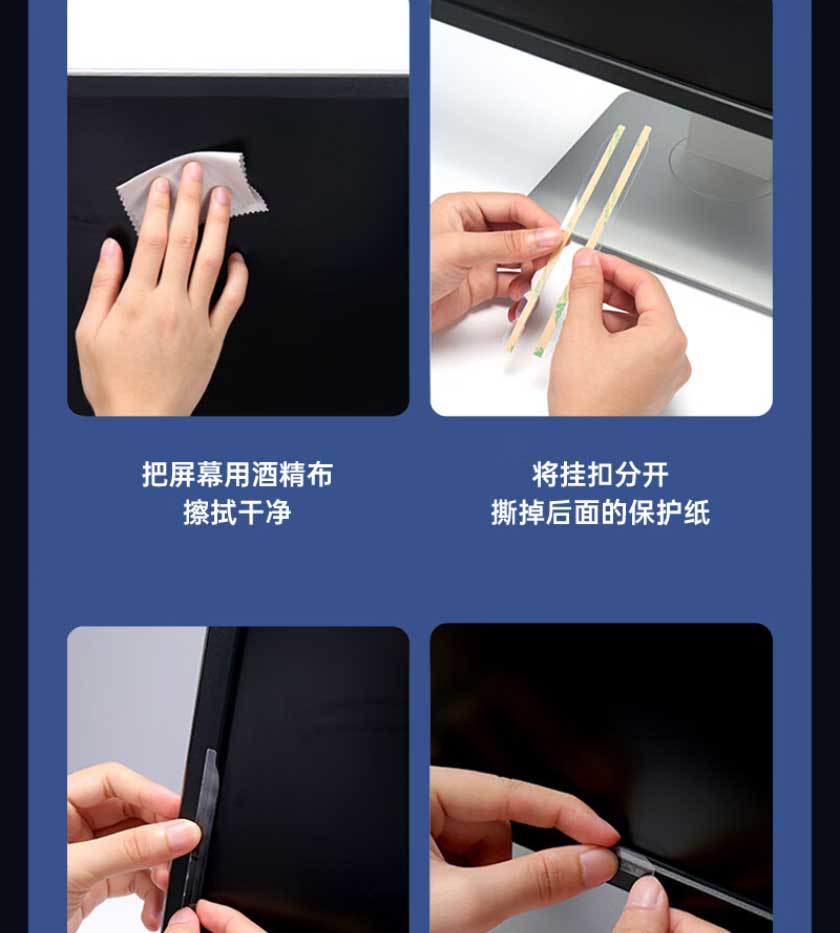 把屏幕用酒精布
擦拭干净

将挂扣分开
撕掉后面的保护纸