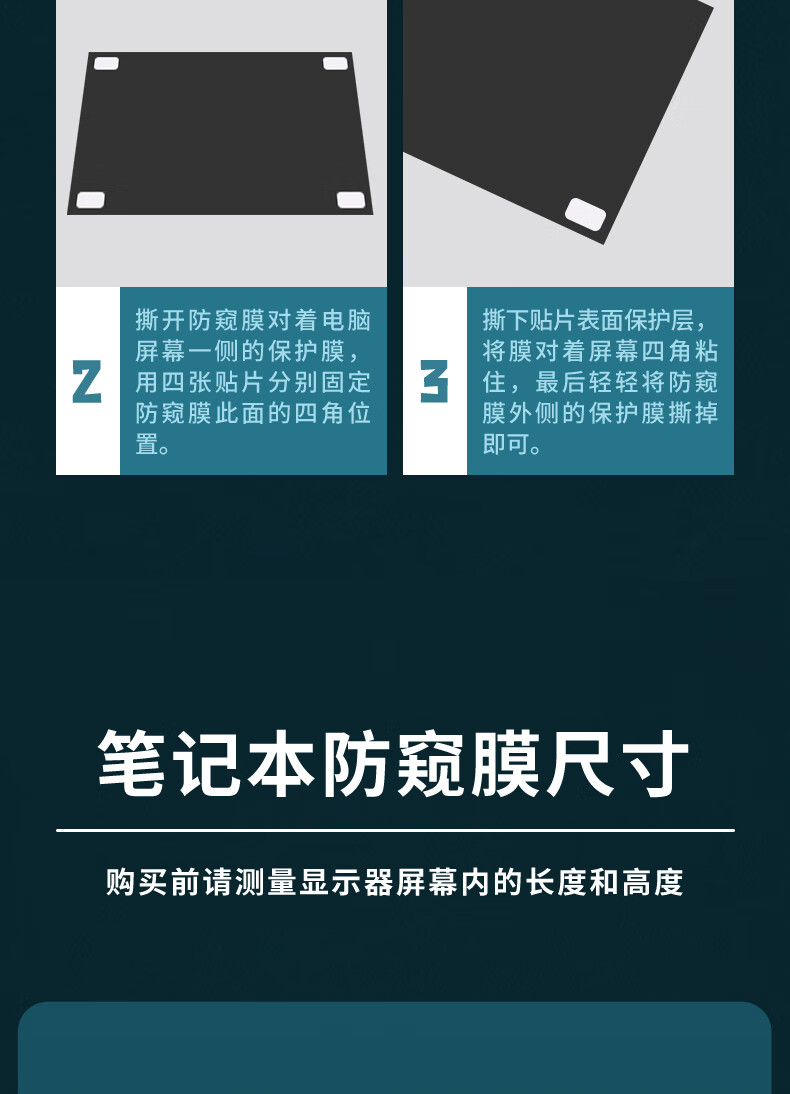 2

撕开防窥膜对着电脑屏幕一侧的保护膜，用四张贴片分别固定防窥膜此面的四角位置。

3

撕下贴片表面保护层，将膜对着屏幕四角粘住，最后轻轻将防窥膜外侧的保护膜撕掉即可。

笔记本防窥膜尺寸

购买前请测量显示器屏幕内的长度和高度