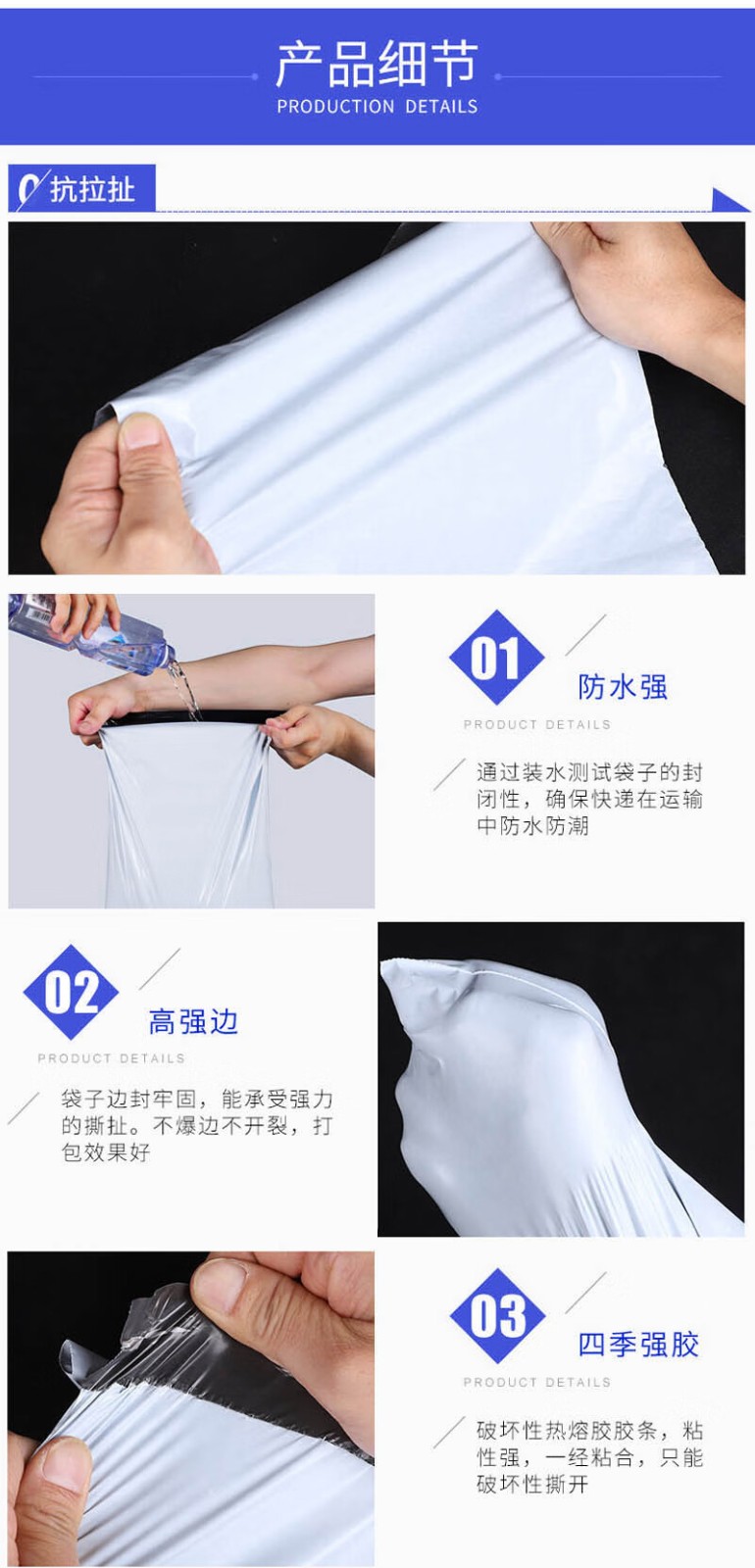 产品细节
PRODUCTION DETAILS

抗拉扯

01
防水强
PRODUCT DETAILS
通过装水测试袋子的封闭性，确保快递在运输中防水防潮

02
高强边
PRODUCT DETAILS
袋子边封牢固，能承受强力的撕扯。不爆边不开裂，打包效果好

03
四季强胶
PRODUCT DETAILS
破坏性热熔胶胶条，粘性强，一经粘合，只能破坏性撕开