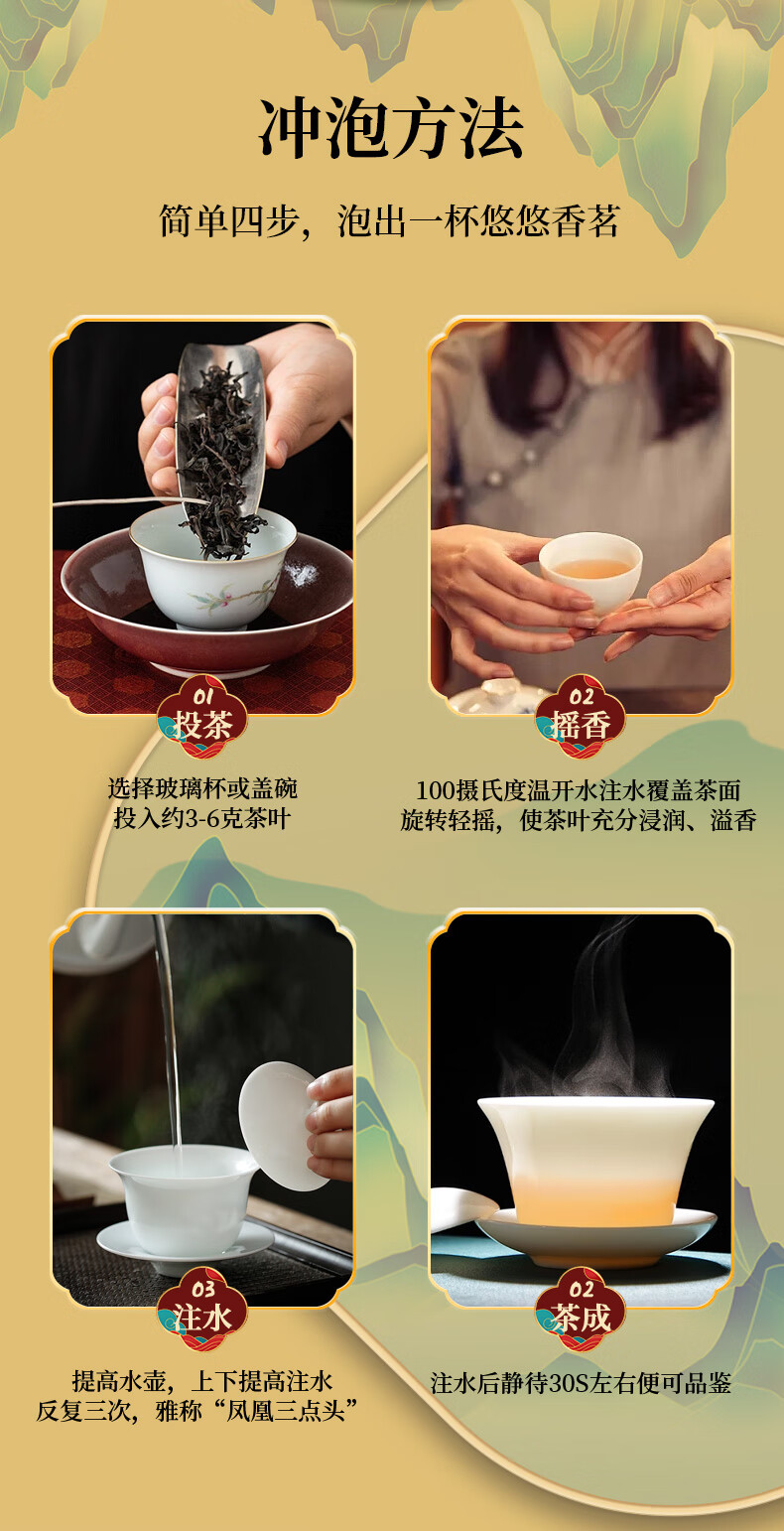 冲泡方法

简单四步，泡出一杯悠悠香茗

01
投茶

选择玻璃杯或盖碗
投入约3-6克茶叶

02
摇香

100摄氏度温开水注水覆盖茶面
旋转轻摇，使茶叶充分浸润、溢香

03
注水

提高水壶，上下提高注水
反复三次，雅称“凤凰三点头”

02
茶成

注水后静待30S左右便可品鉴