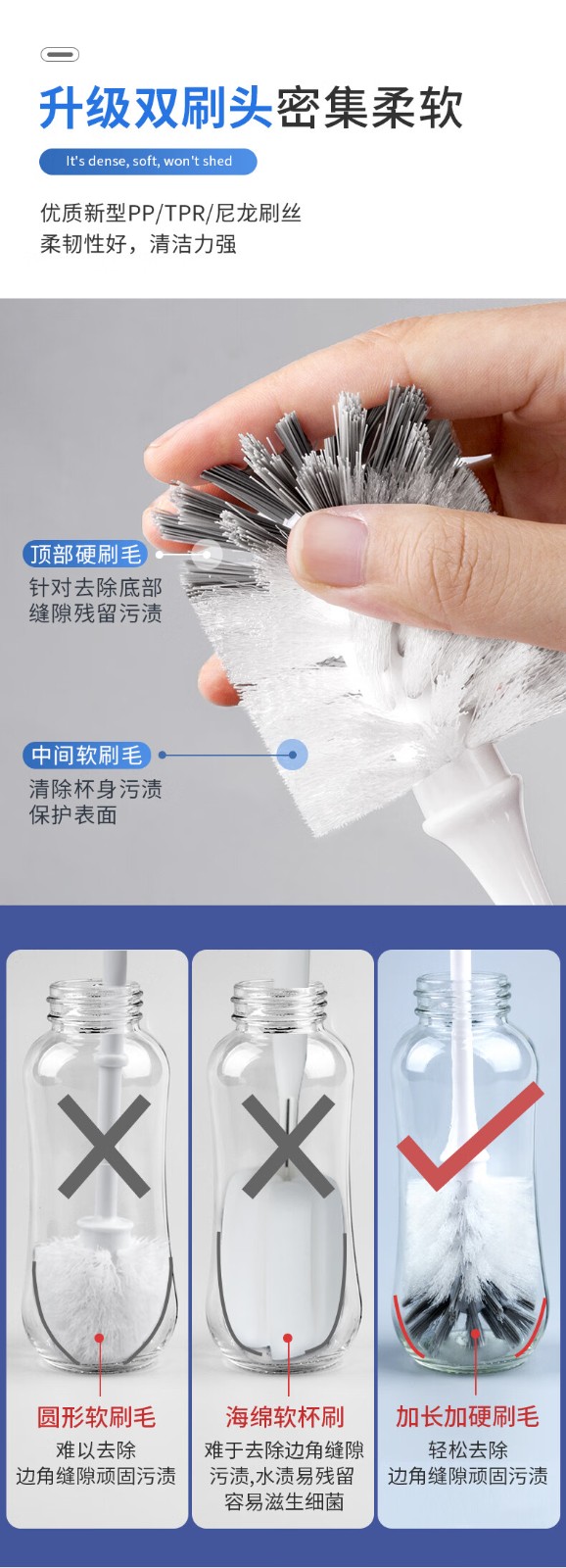 升级双刷头密集柔软

It's dense, soft, won't shed

优质新型PP/TPR/尼龙刷丝
柔韧性好，清洁力强

顶部硬刷毛
针对去除底部
缝隙残留污渍

中间软刷毛
清除杯身污渍
保护表面

圆形软刷毛
难以去除
边角缝隙顽固污渍

海绵软杯刷
难于去除边角缝隙
污渍,水渍易残留
容易滋生细菌

加长加硬刷毛
轻松去除
边角缝隙顽固污渍