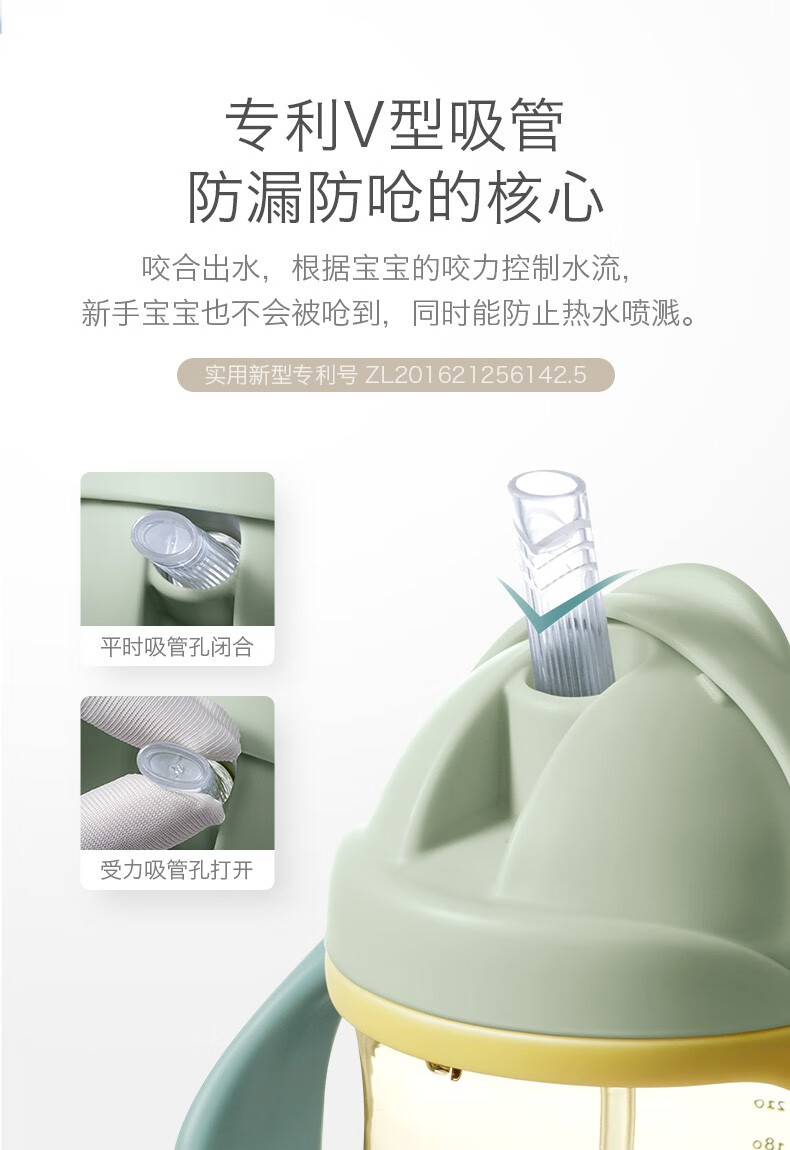 专利V型吸管
防漏防呛的核心

咬合出水，根据宝宝的咬力控制水流，
新手宝宝也不会被呛到，同时能防止热水喷溅。

实用新型专利号 ZL201621256142.5

平时吸管孔闭合

受力吸管孔打开

220
180